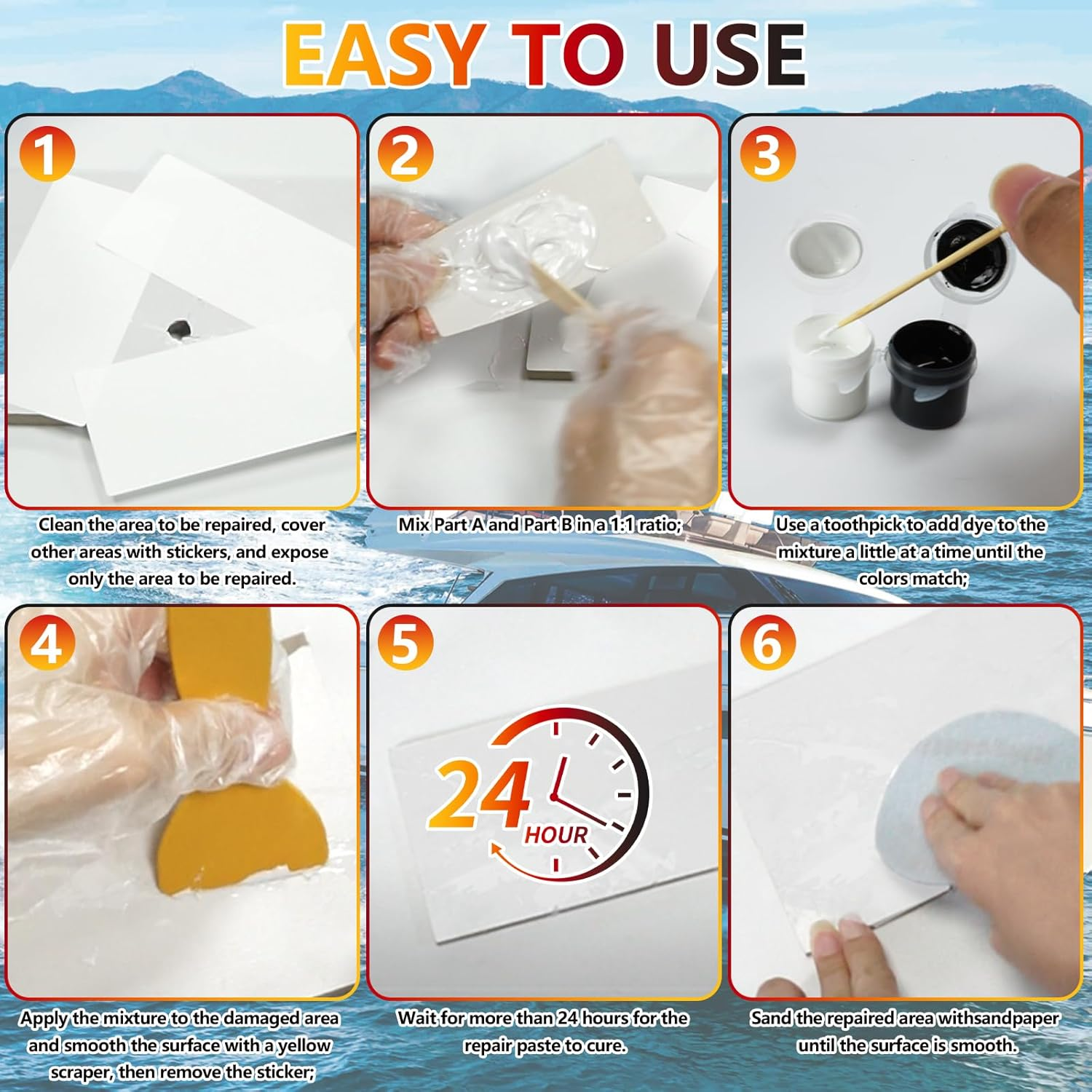 EASY TO USE

1

Clean the area to be repaired, cover other areas with stickers, and expose only the area to be repaired.

2

Mix Part A and Part B in a 1:1 ratio;

3

Use a toothpick to add dye to the mixture a little at a time until the colors match;

4

Apply the mixture to the damaged area and smooth the surface with a yellow scraper, then remove the sticker;

5

24 HOUR

Wait for more than 24 hours for the repair paste to cure.

6

Sand the repaired area withsandpaper until the surface is smooth.