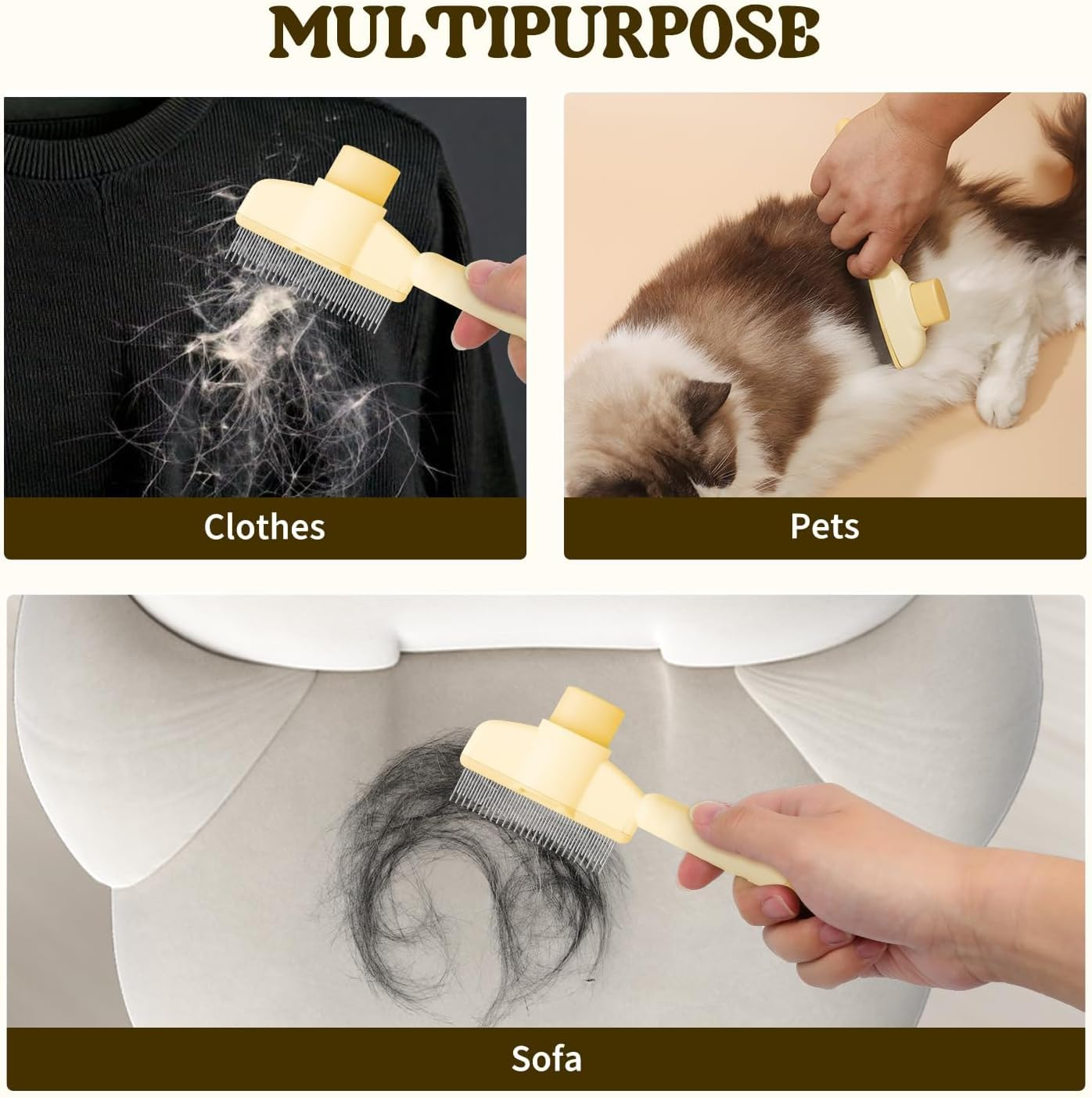 MULTIPURPOSE

Clothes

Pets

Sofa