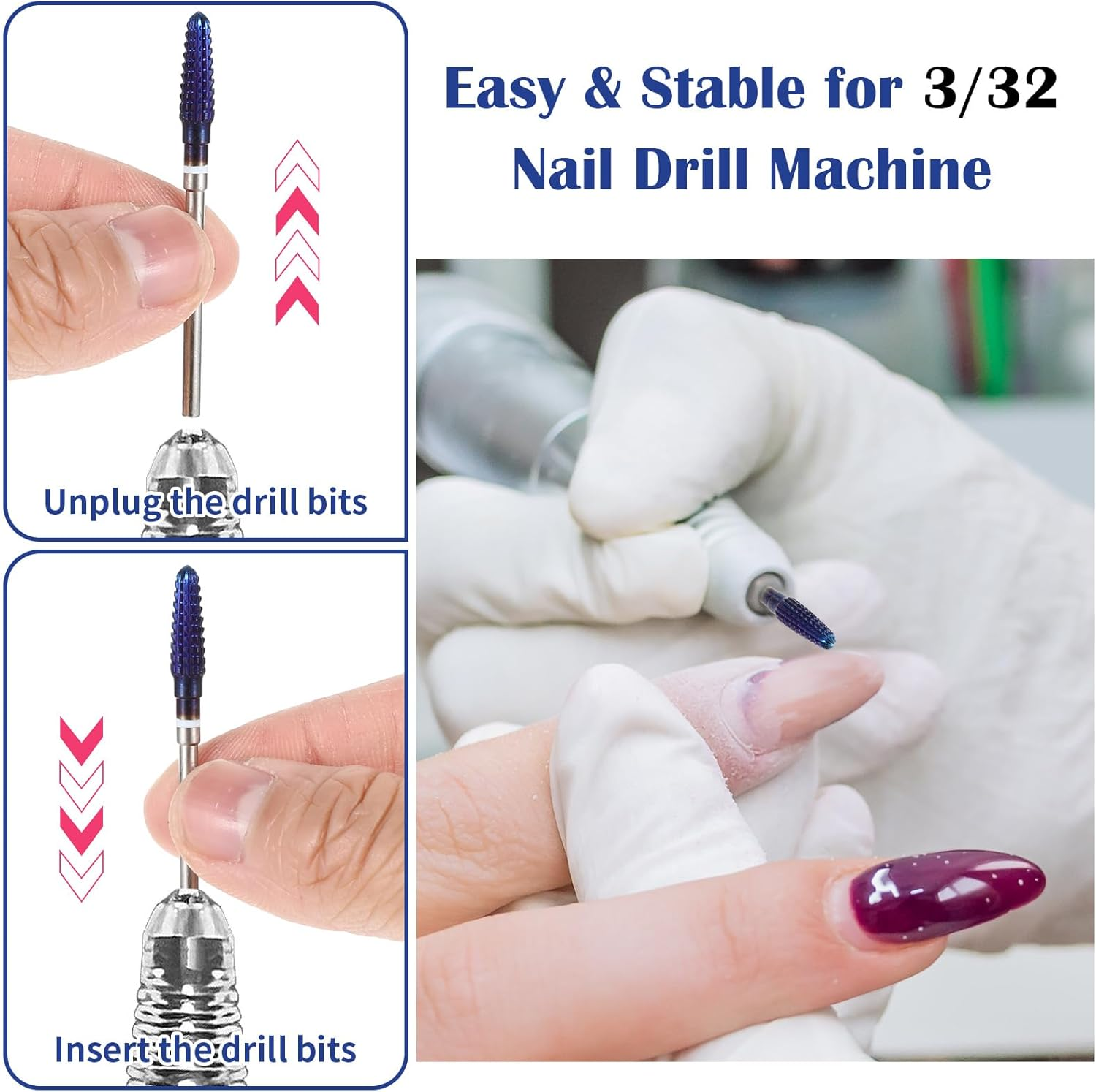 Easy & Stable for 3/32 Nail Drill Machine

Unplug the drill bits

Insert the drill bits