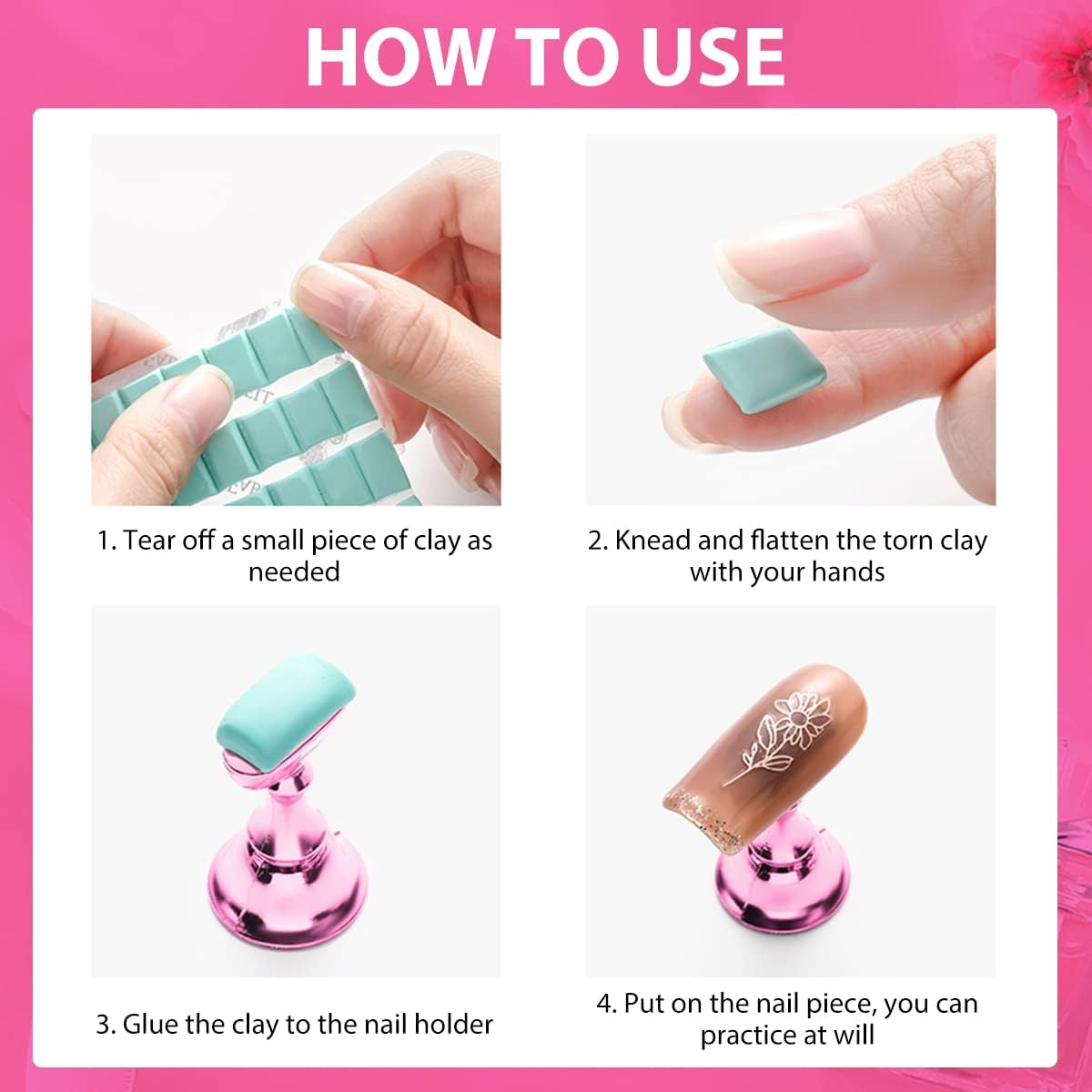 HOW TO USE

1. Tear off a small piece of clay as needed

2. Knead and flatten the torn clay with your hands

3. Glue the clay to the nail holder

4. Put on the nail piece, you can practice at will