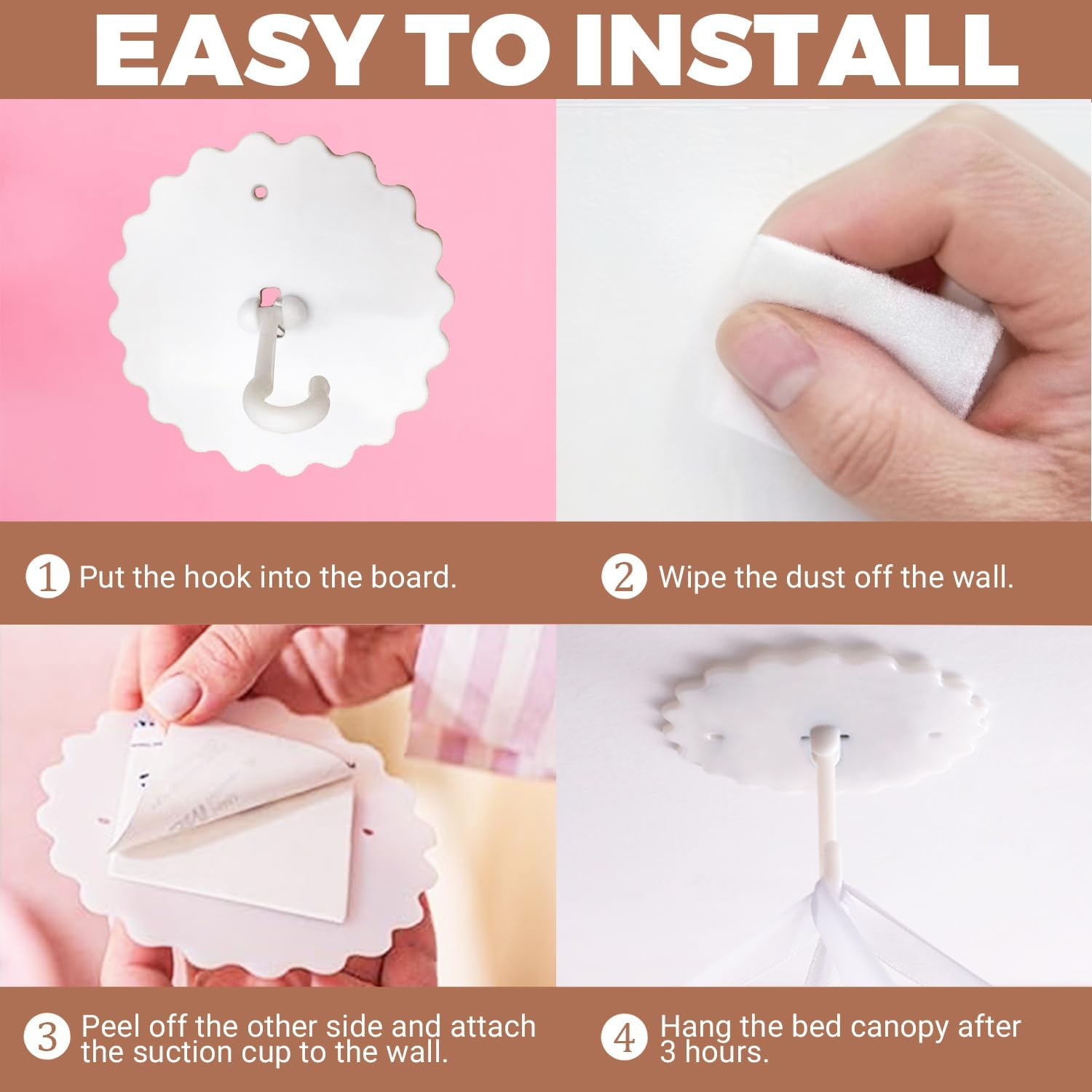 EASY TO INSTALL

1 Put the hook into the board.

2 Wipe the dust off the wall.

3 Peel off the other side and attach the suction cup to the wall.

4 Hang the bed canopy after 3 hours.