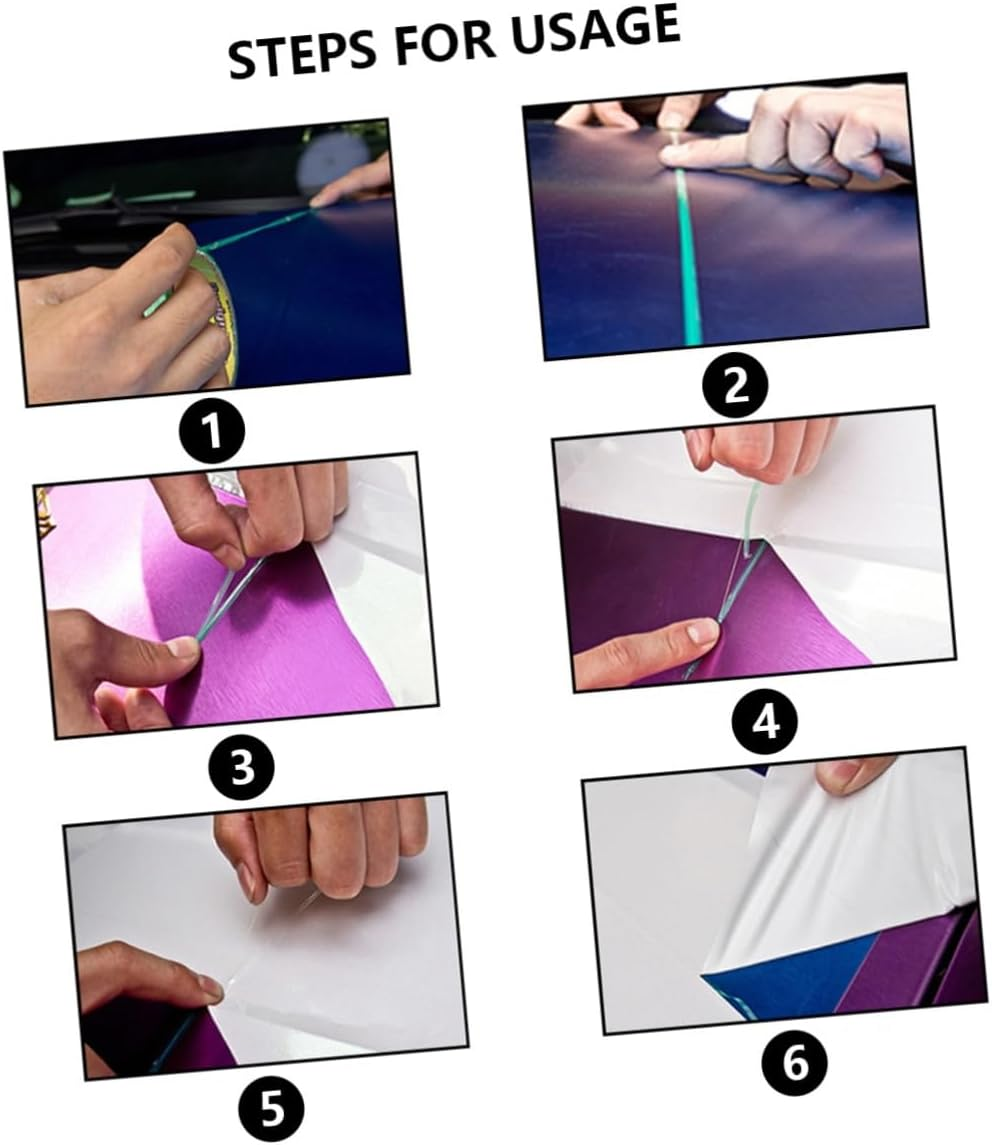 STEPS FOR USAGE

1

2

3

4

5

6