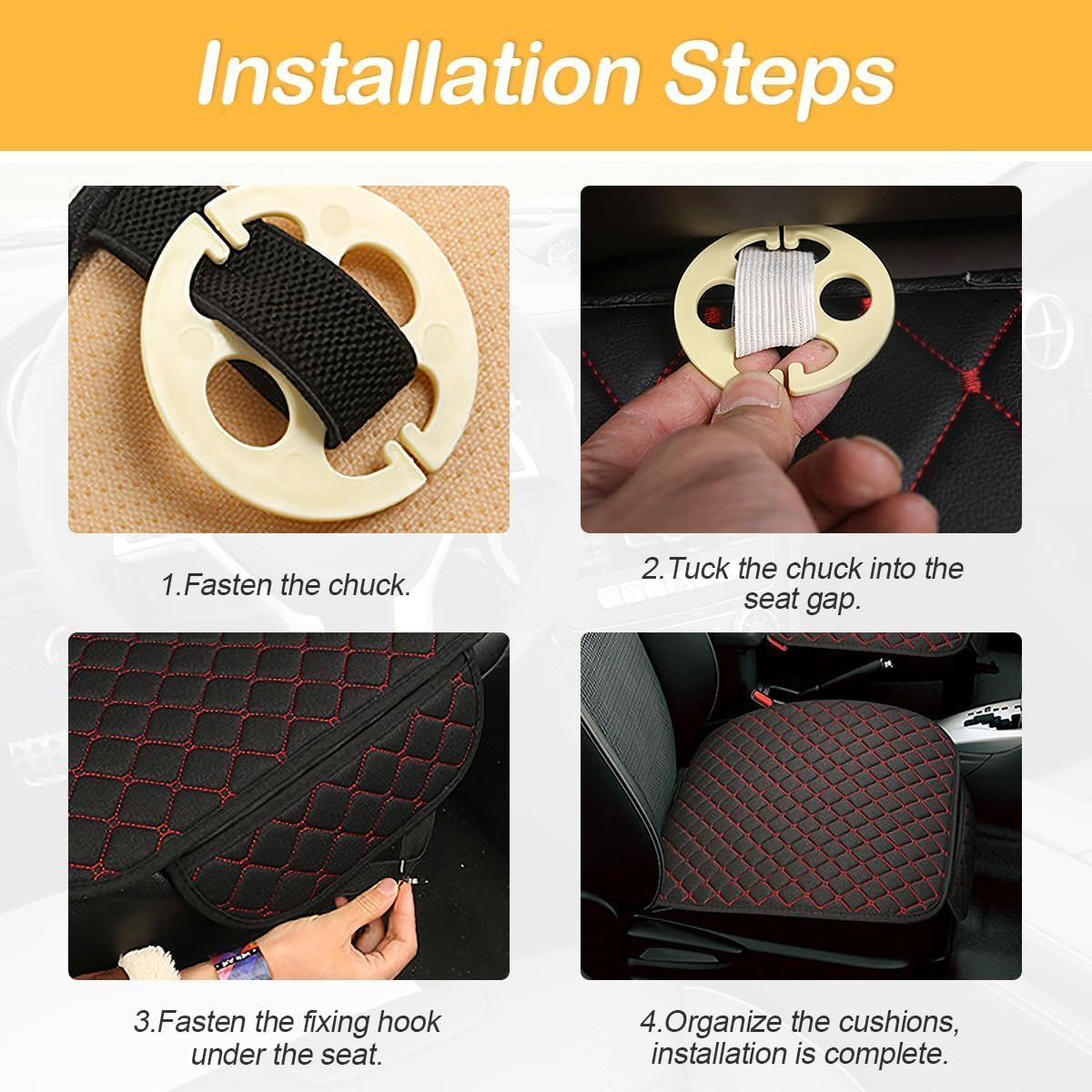 Installation Steps

1.Fasten the chuck.

2.Tuck the chuck into the seat gap.

3.Fasten the fixing hook under the seat.

4.Organize the cushions, installation is complete.