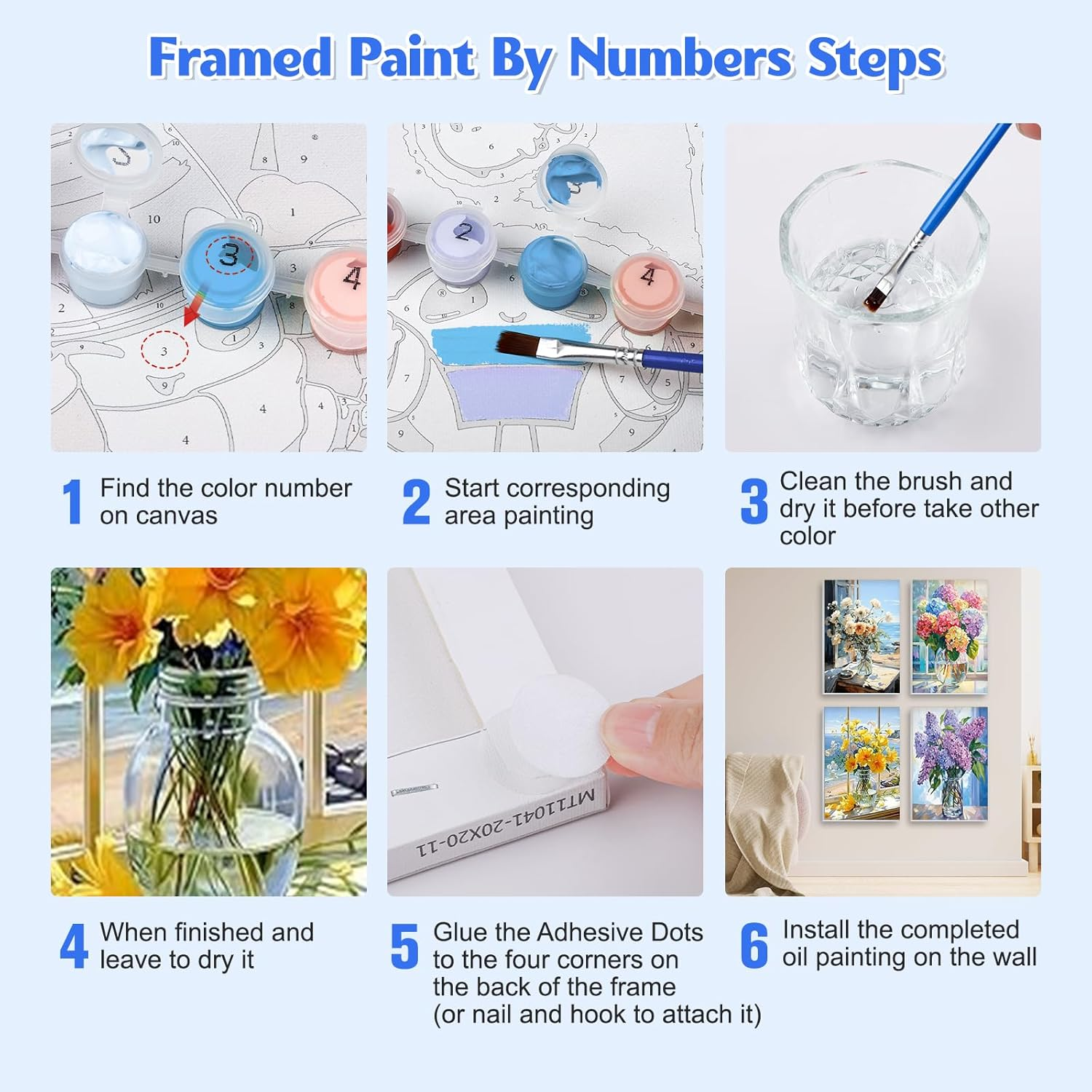 Framed Paint By Numbers Steps

1 Find the color number on canvas

2 Start corresponding area painting

3 Clean the brush and dry it before take other color

MT11041-20X20-11

4 When finished and leave to dry it

5 Glue the Adhesive Dots to the four corners on the back of the frame (or nail and hook to attach it)

6 Install the completed oil painting on the wall