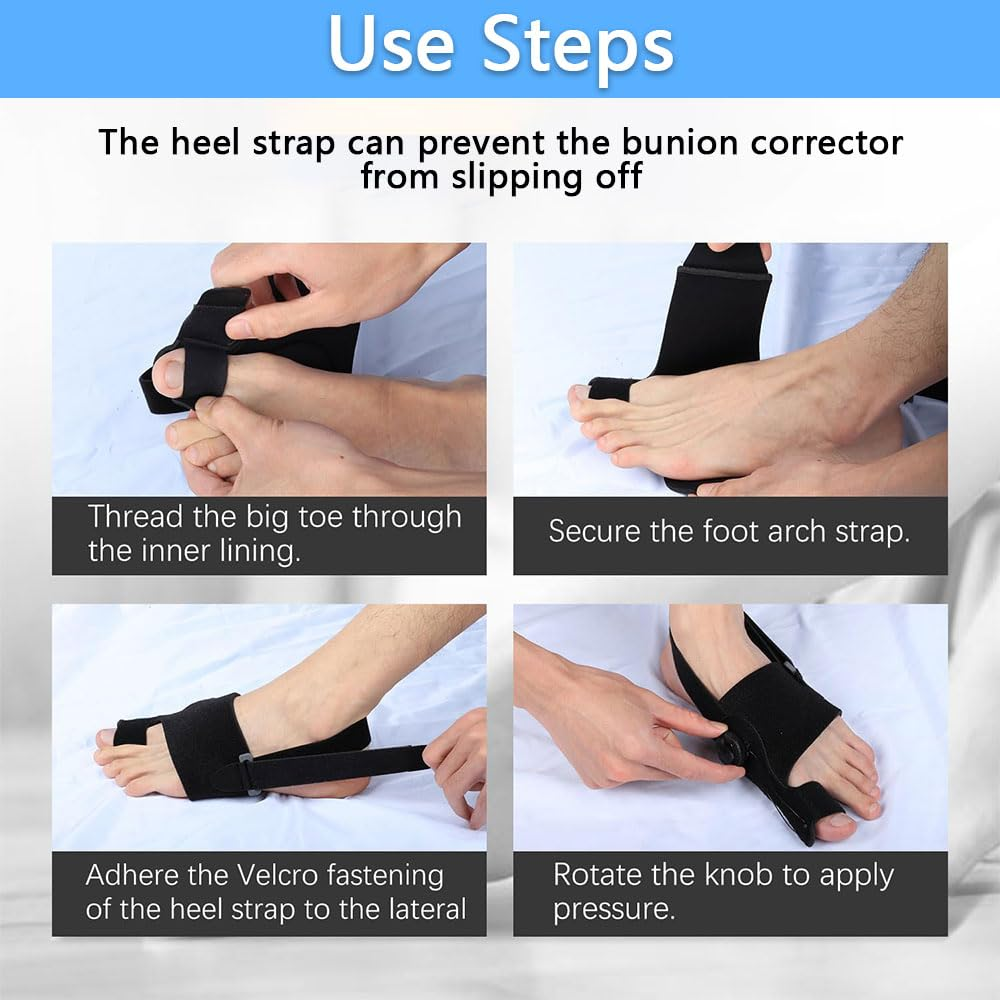 Use Steps

The heel strap can prevent the bunion corrector from slipping off

Thread the big toe through the inner lining.

Secure the foot arch strap.

Adhere the Velcro fastening of the heel strap to the lateral

Rotate the knob to apply pressure.