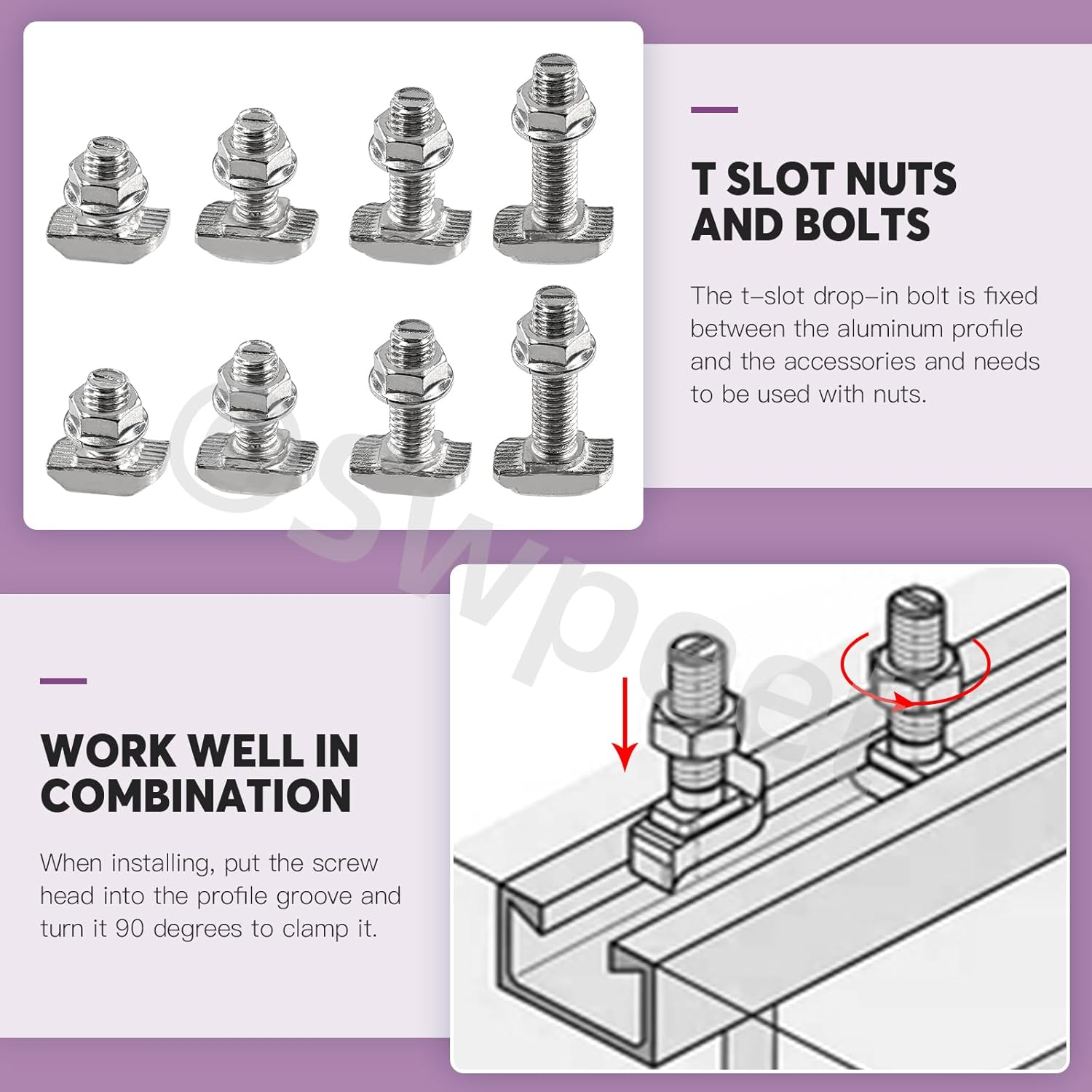 T SLOT NUTS AND BOLTS

The t-slot drop-in bolt is fixed between the aluminum profile and the accessories and needs to be used with nuts.

©Swpeet

WORK WELL IN COMBINATION

When installing, put the screw head into the profile groove and turn it 90 degrees to clamp it.