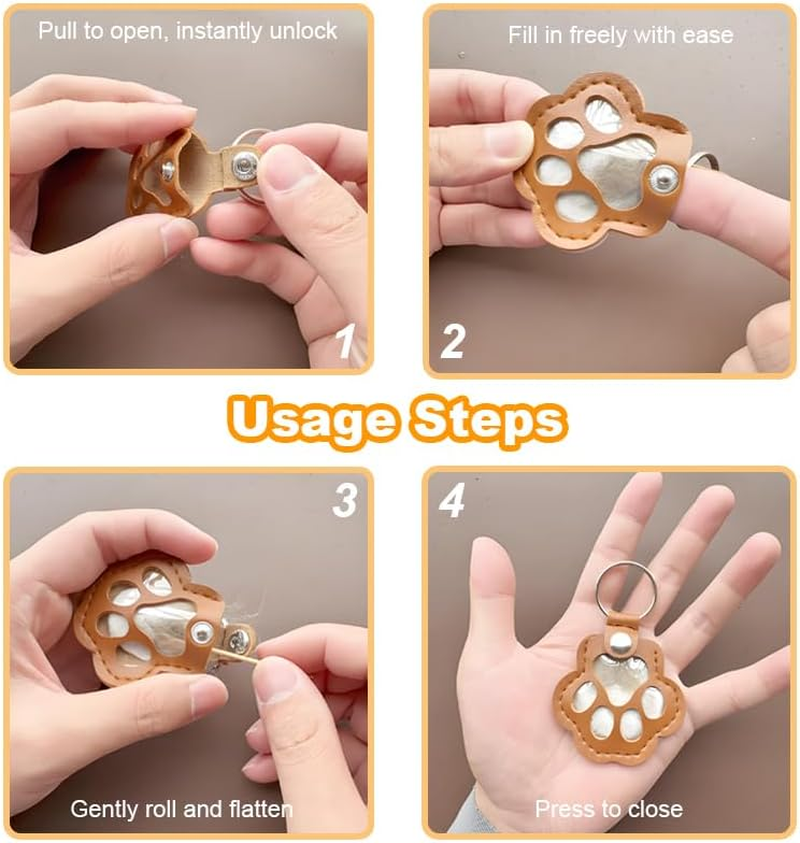 Pull to open, instantly unlock

1

Fill in freely with ease

2

Usage Steps

3

Gently roll and flatten

4

Press to close