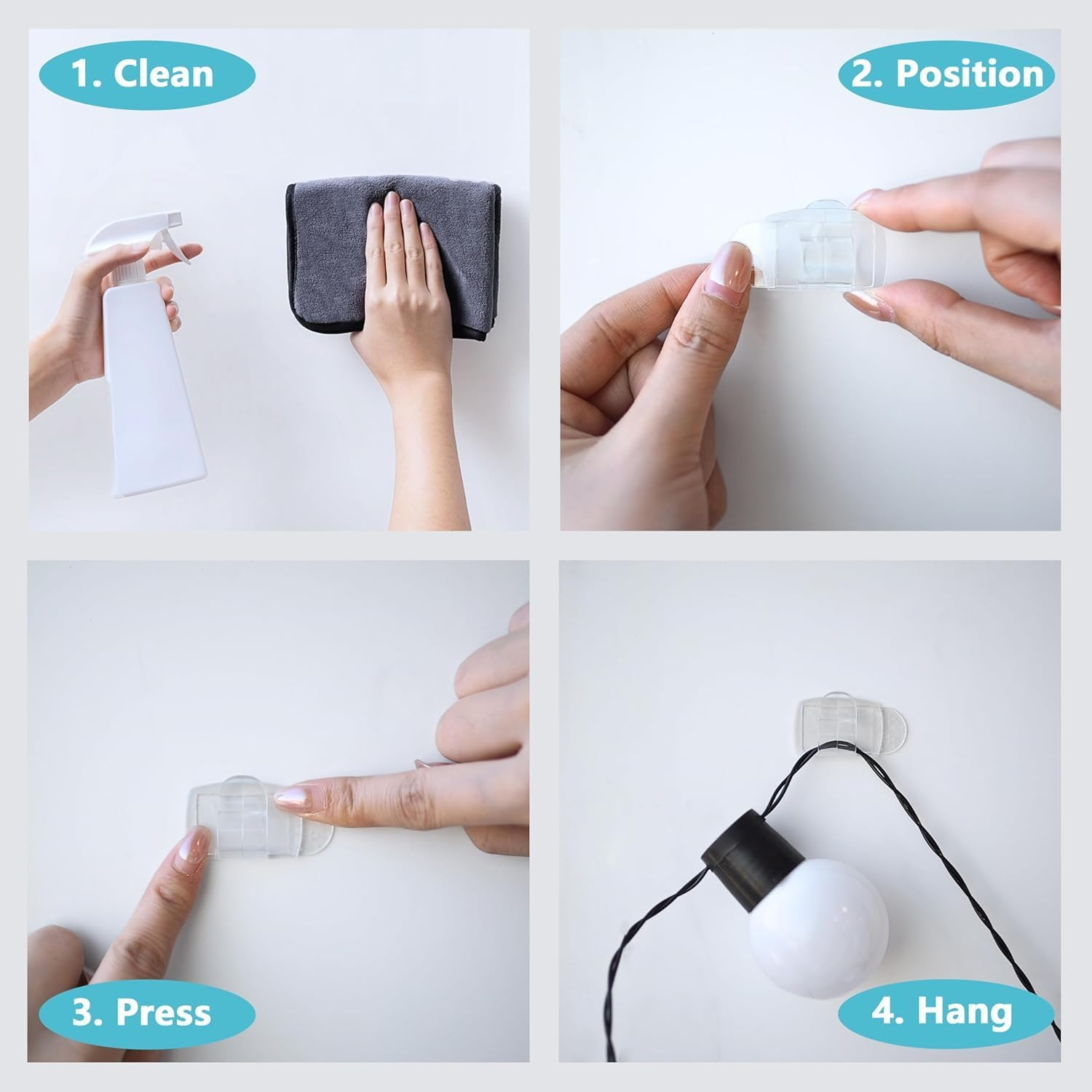 1. Clean

2. Position

3. Press

4. Hang