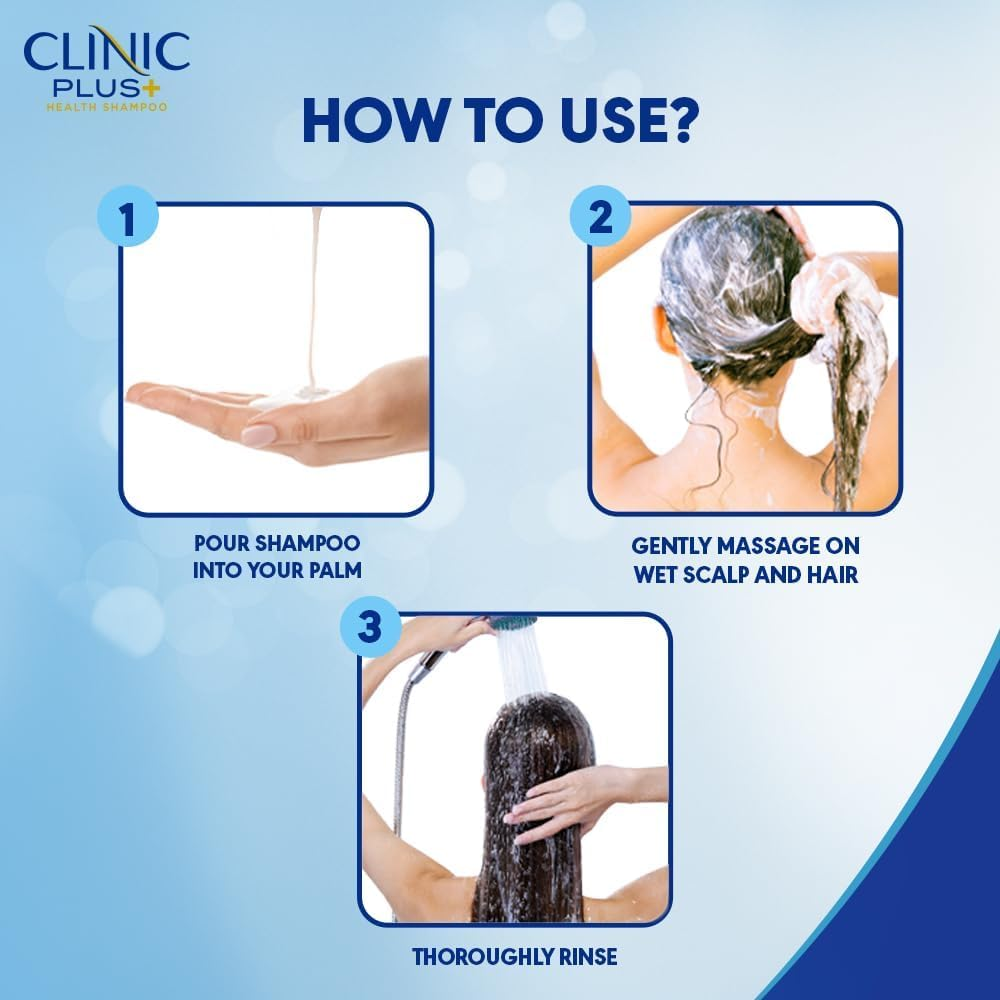 CLINIC PLUS+
HEALTH SHAMPOO

HOW TO USE?

1

POUR SHAMPOO INTO YOUR PALM

2

GENTLY MASSAGE ON WET SCALP AND HAIR

3

THOROUGHLY RINSE