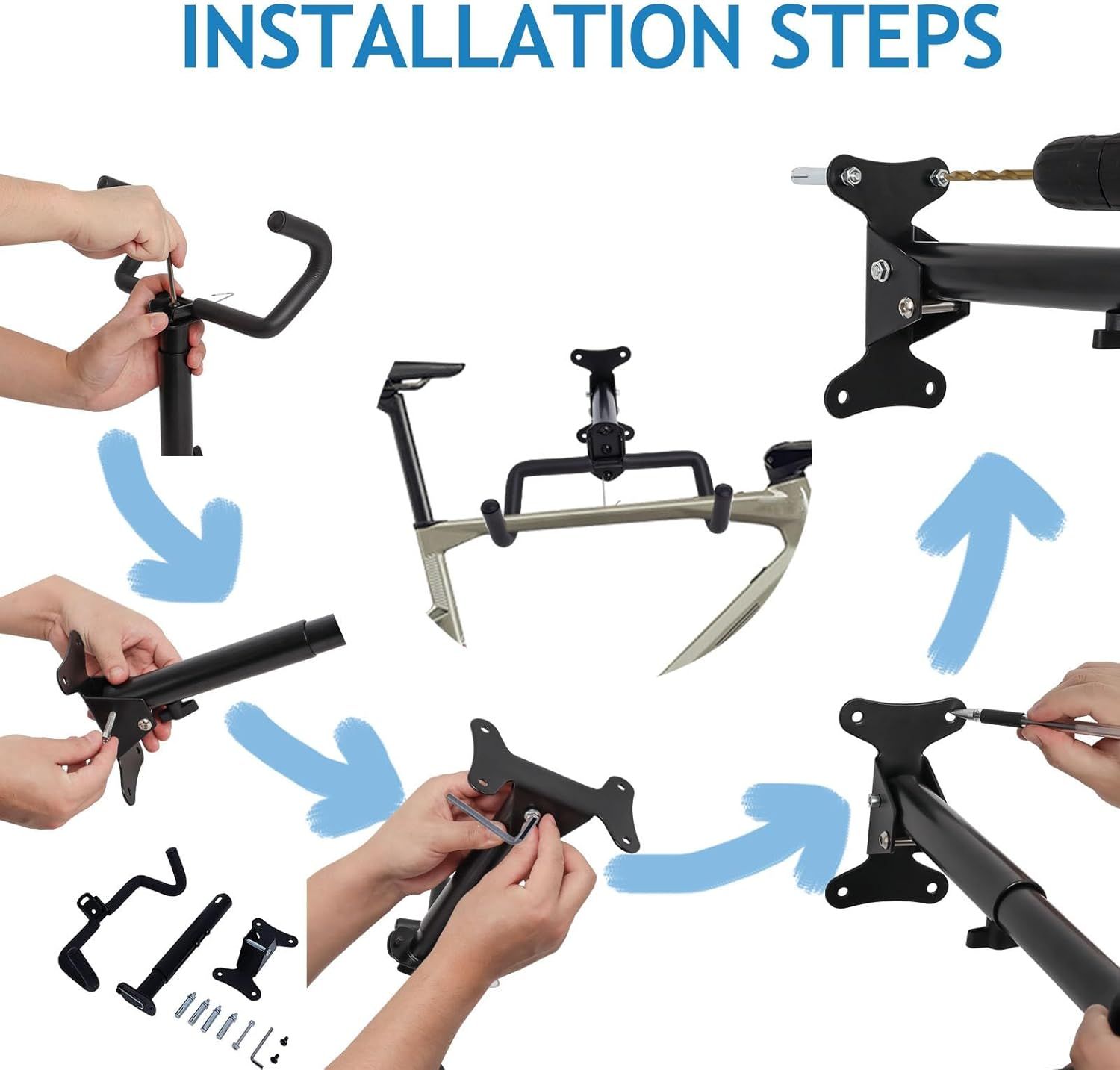 INSTALLATION STEPS