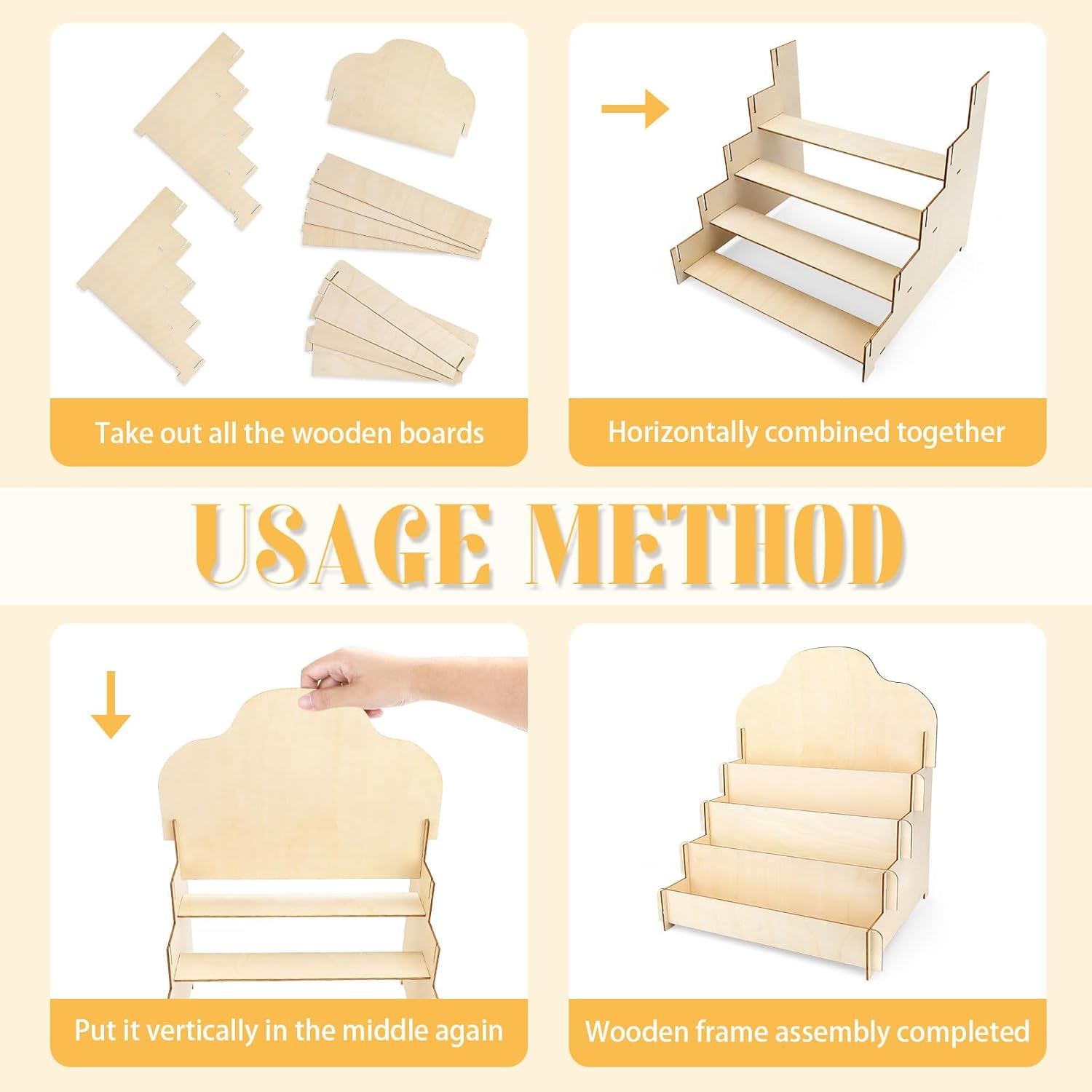 Take out all the wooden boards

Horizontally combined together

USAGE METHOD

Put it vertically in the middle again

Wooden frame assembly completed