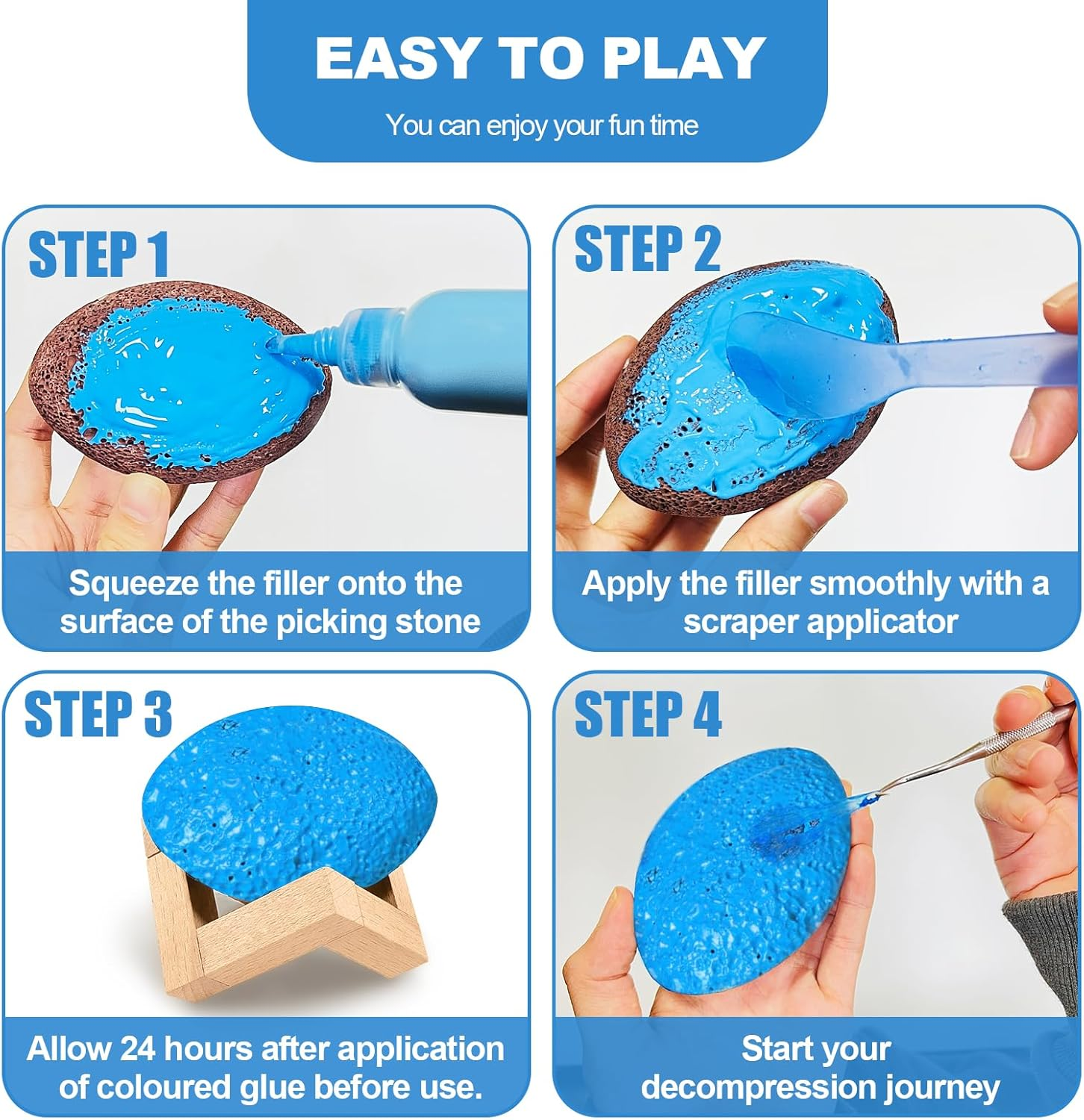 EASY TO PLAY

You can enjoy your fun time

STEP 1

Squeeze the filler onto the surface of the picking stone

STEP 2

Apply the filler smoothly with a scraper applicator

STEP 3

Allow 24 hours after application of coloured glue before use.

STEP 4

Start your decompression journey