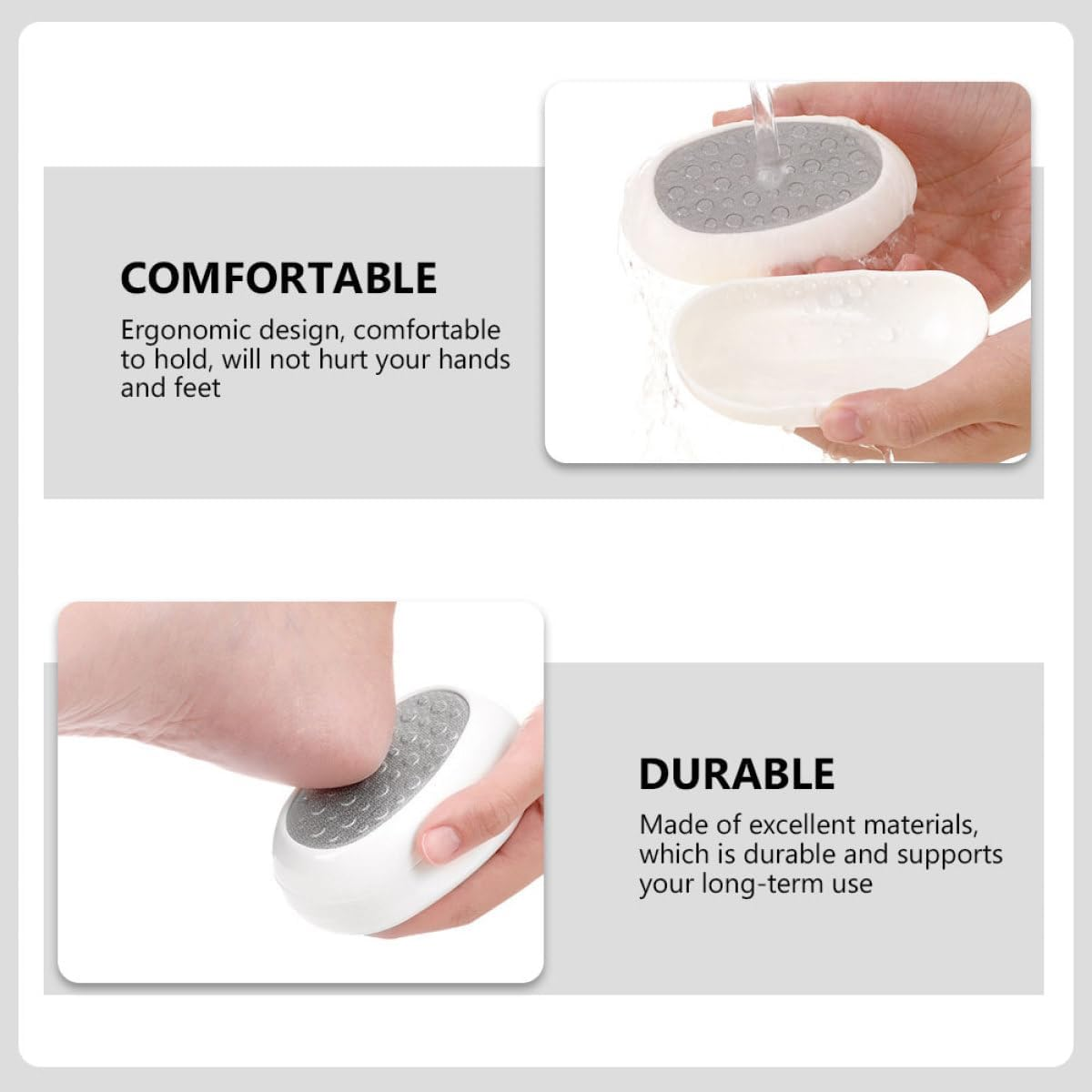 COMFORTABLE

Ergonomic design, comfortable to hold, will not hurt your hands and feet

DURABLE

Made of excellent materials, which is durable and supports your long-term use