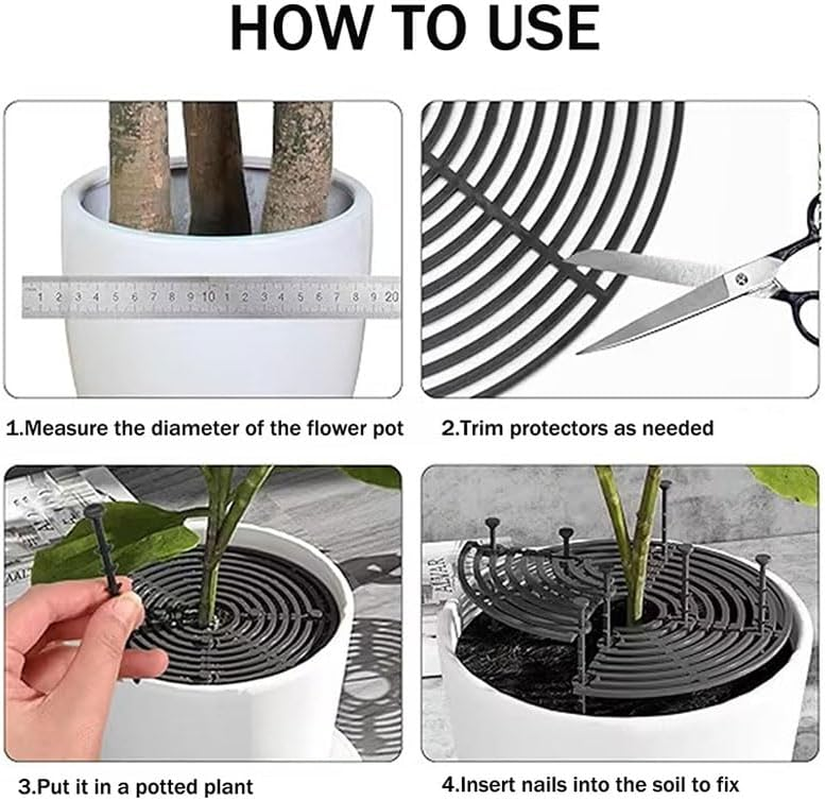 HOW TO USE

1 2 3 4 5 6 7 8 9 10 1 2 3 4 5 6 7 8 9 20

1.Measure the diameter of the flower pot

2.Trim protectors as needed

3.Put it in a potted plant

4.Insert nails into the soil to fix