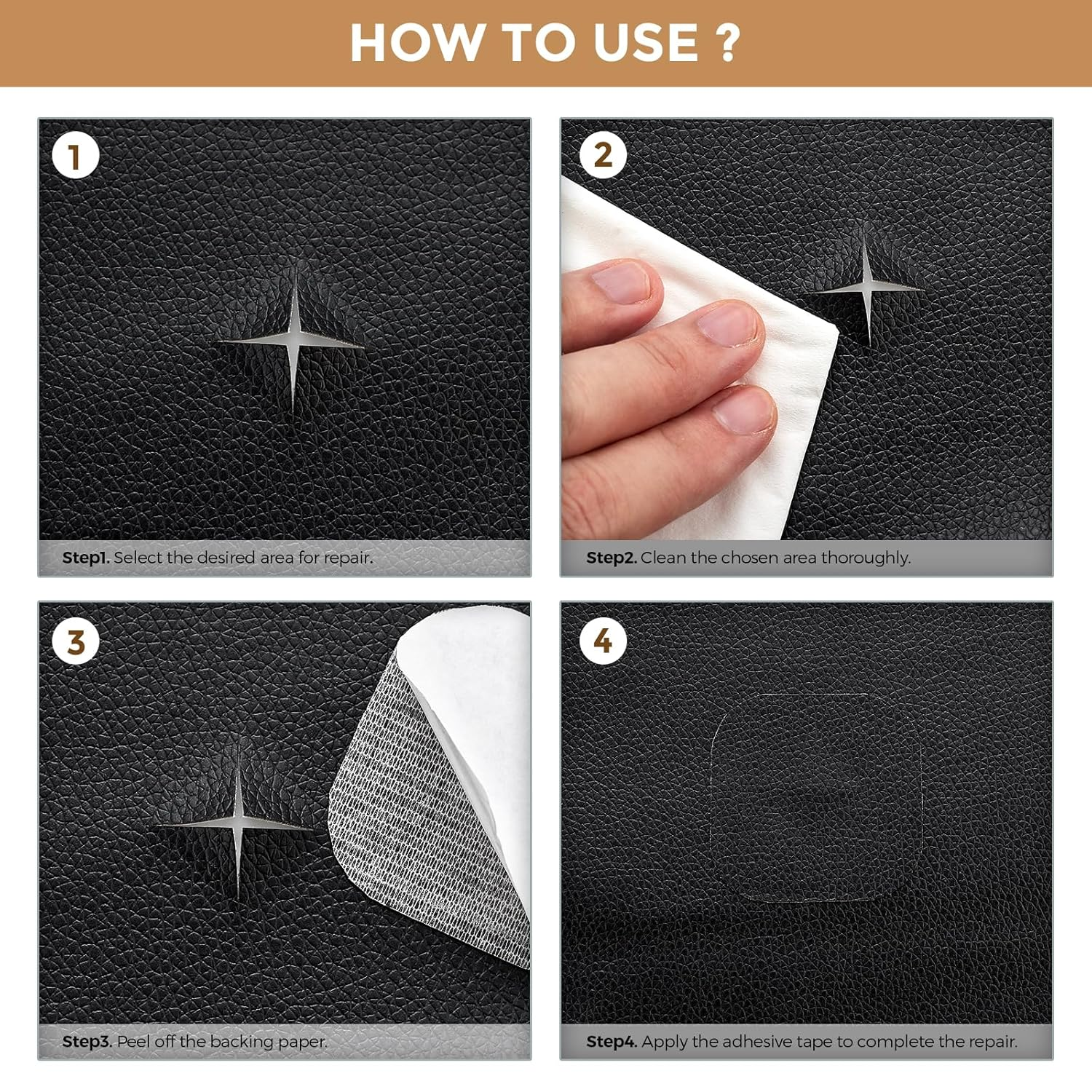 HOW TO USE ?

1

Step1. Select the desired area for repair.

2

Step2. Clean the chosen area thoroughly.

3

Step3. Peel off the backing paper.

4

Step4. Apply the adhesive tape to complete the repair.