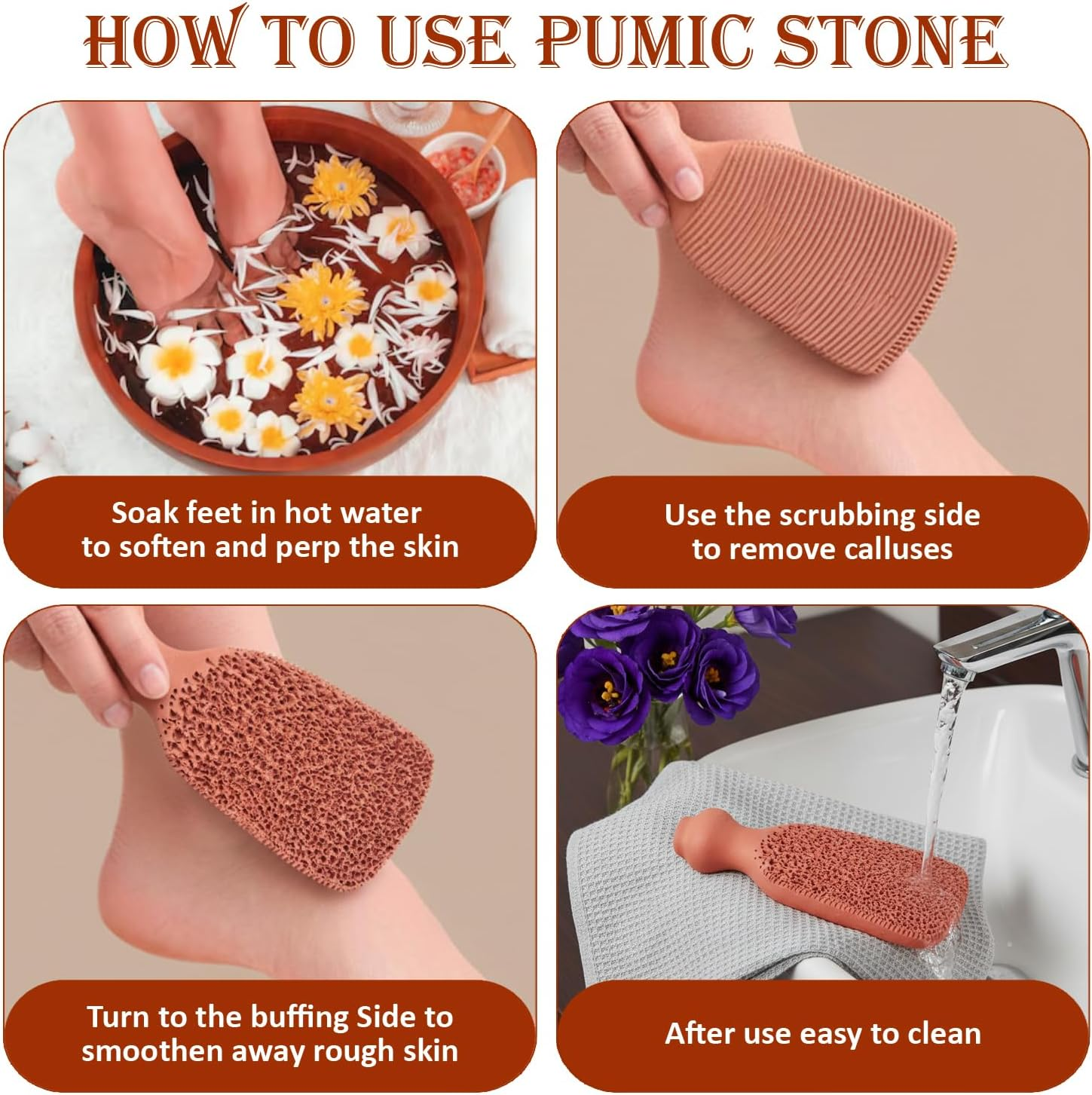 HOW TO USE PUMIC STONE

Soak feet in hot water to soften and perp the skin

Use the scrubbing side to remove calluses

Turn to the buffing Side to smoothen away rough skin

After use easy to clean