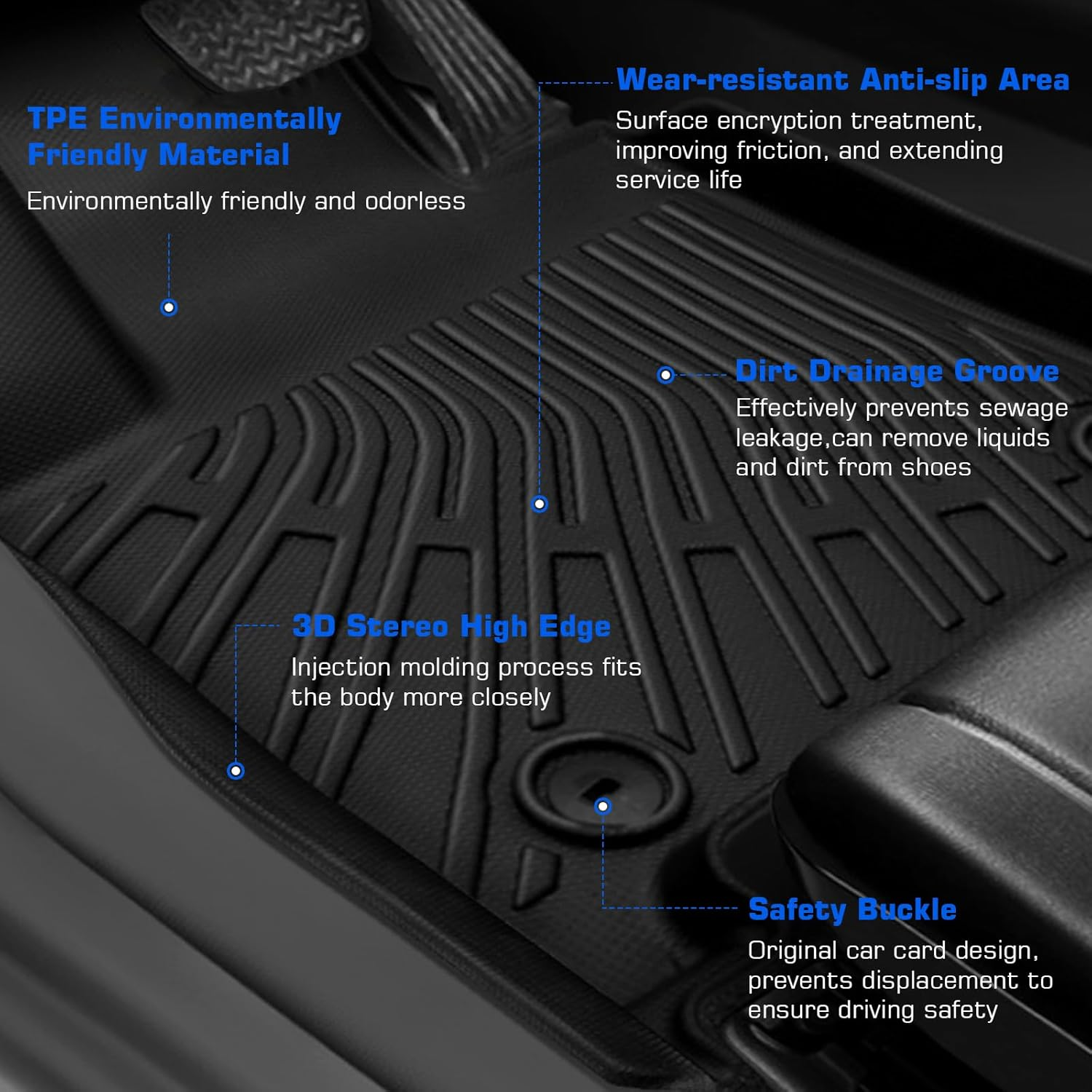 TPE Environmentally Friendly Material

Environmentally friendly and odorless

Wear-resistant Anti-slip Area

Surface encryption treatment, improving friction, and extending service life

Dirt Drainage Groove

Effectively prevents sewage leakage,can remove liquids and dirt from shoes

3D Stereo High Edge

Injection molding process fits the body more closely

Safety Buckle

Original car card design, prevents displacement to ensure driving safety