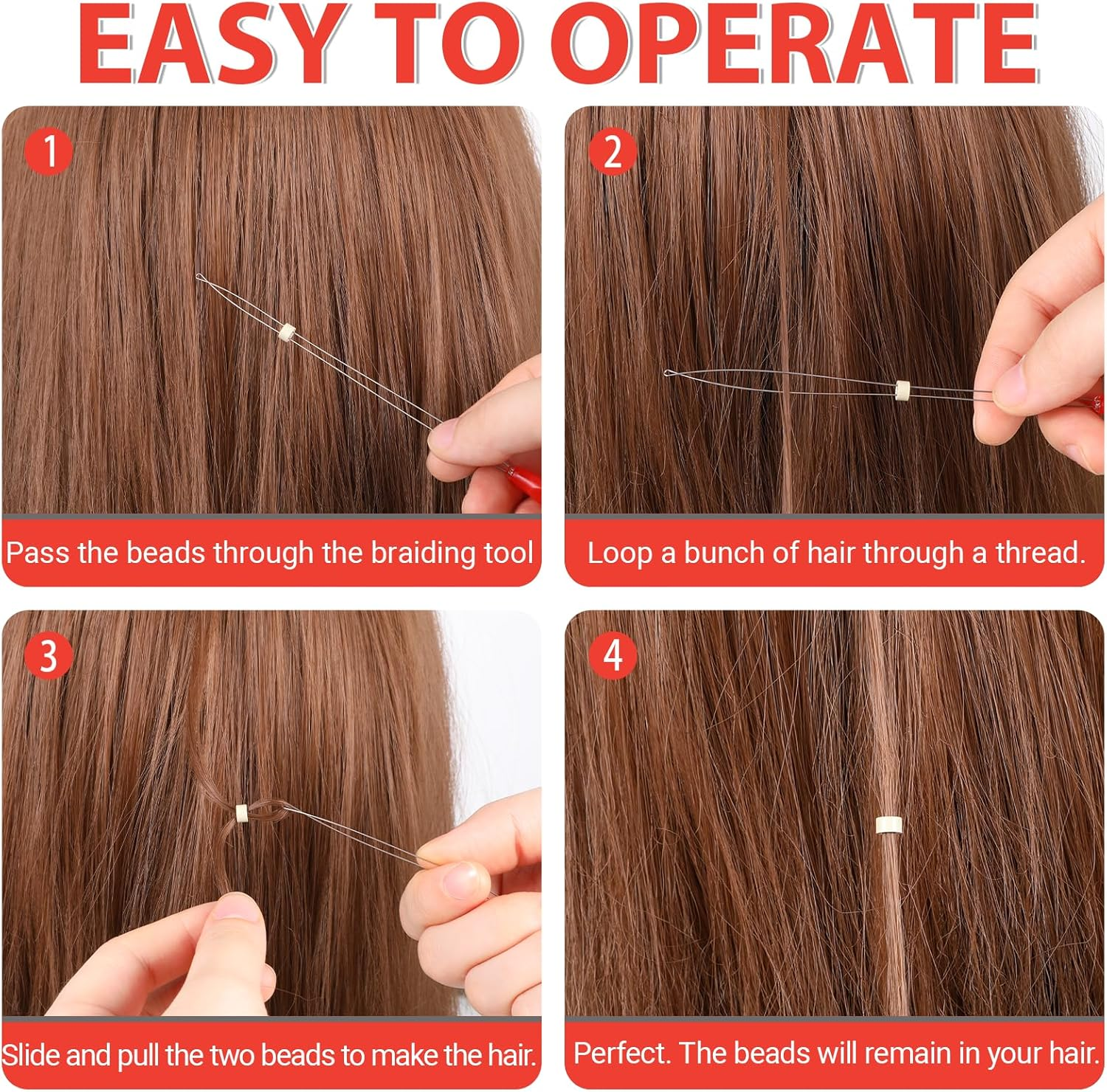 EASY TO OPERATE

1

Pass the beads through the braiding tool

2

Loop a bunch of hair through a thread.

3

Slide and pull the two beads to make the hair.

4

Perfect. The beads will remain in your hair.