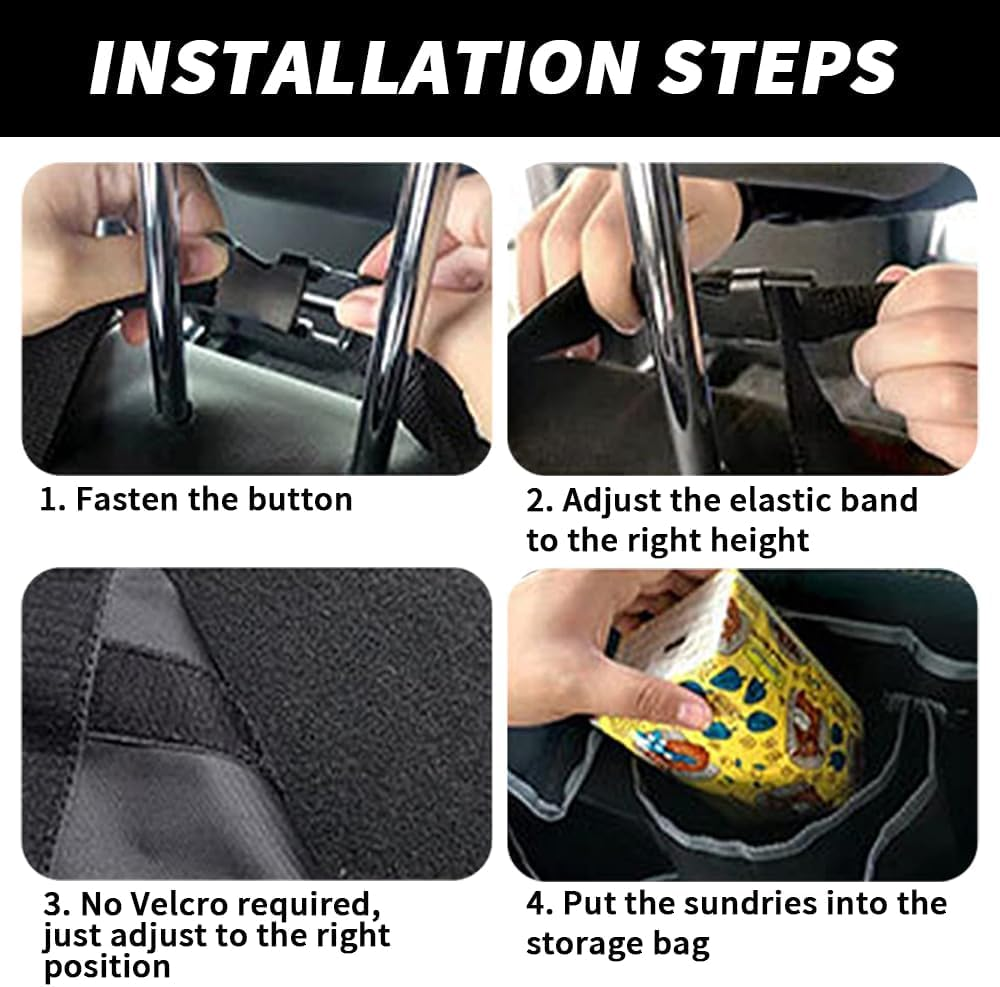 INSTALLATION STEPS

1. Fasten the button

2. Adjust the elastic band to the right height

3. No Velcro required, just adjust to the right position

4. Put the sundries into the storage bag