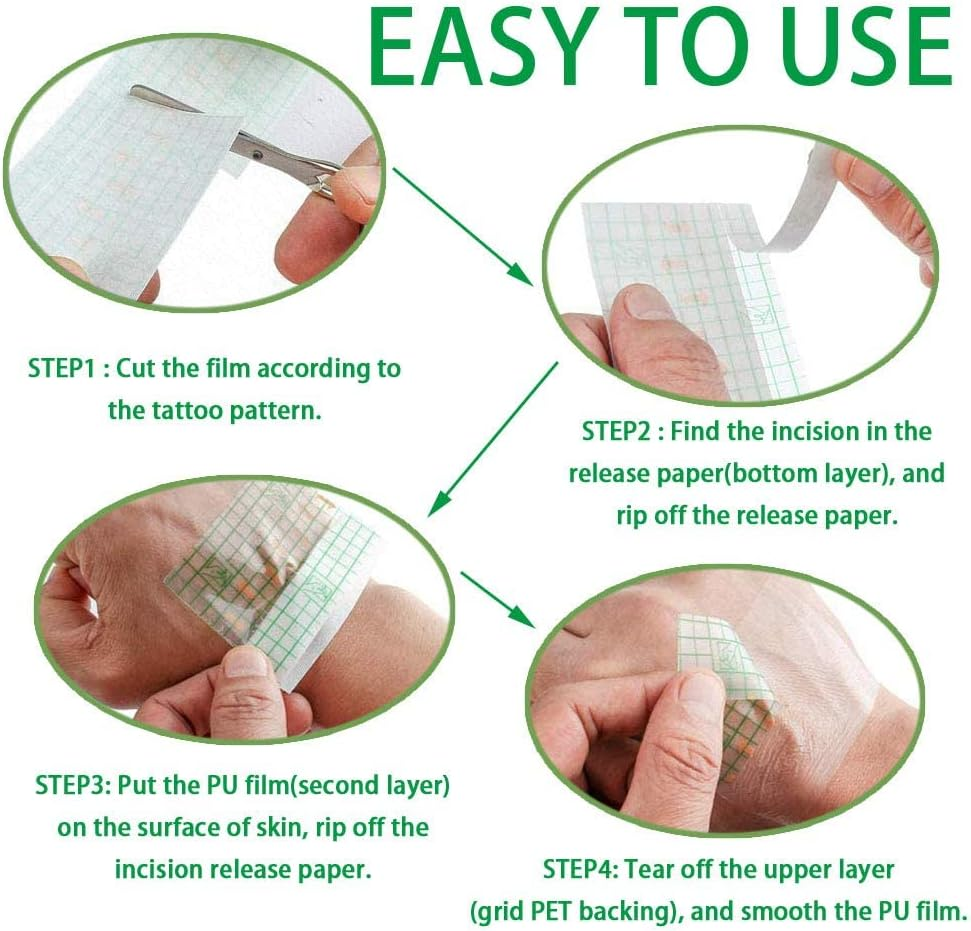 EASY TO USE

STEP1 : Cut the film according to the tattoo pattern.

STEP2 : Find the incision in the release paper(bottom layer), and rip off the release paper.

STEP3: Put the PU film(second layer) on the surface of skin, rip off the incision release paper.

STEP4: Tear off the upper layer (grid PET backing), and smooth the PU film.