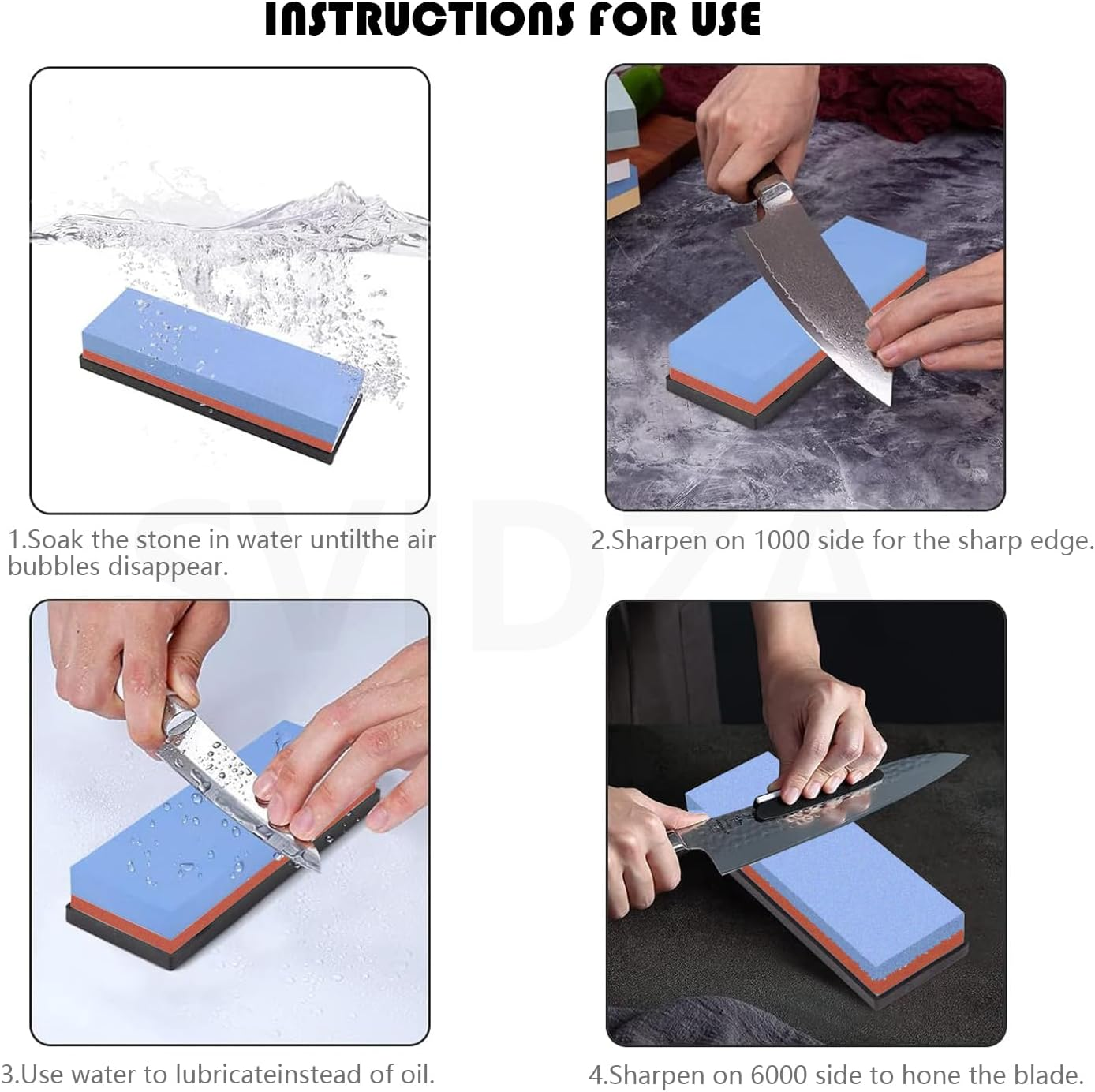 INSTRUCTIONS FOR USE

1.Soak the stone in water untilthe air bubbles disappear.

2.Sharpen on 1000 side for the sharp edge.

SVIDZA

3.Use water to lubricateinstead of oil.

4.Sharpen on 6000 side to hone the blade.