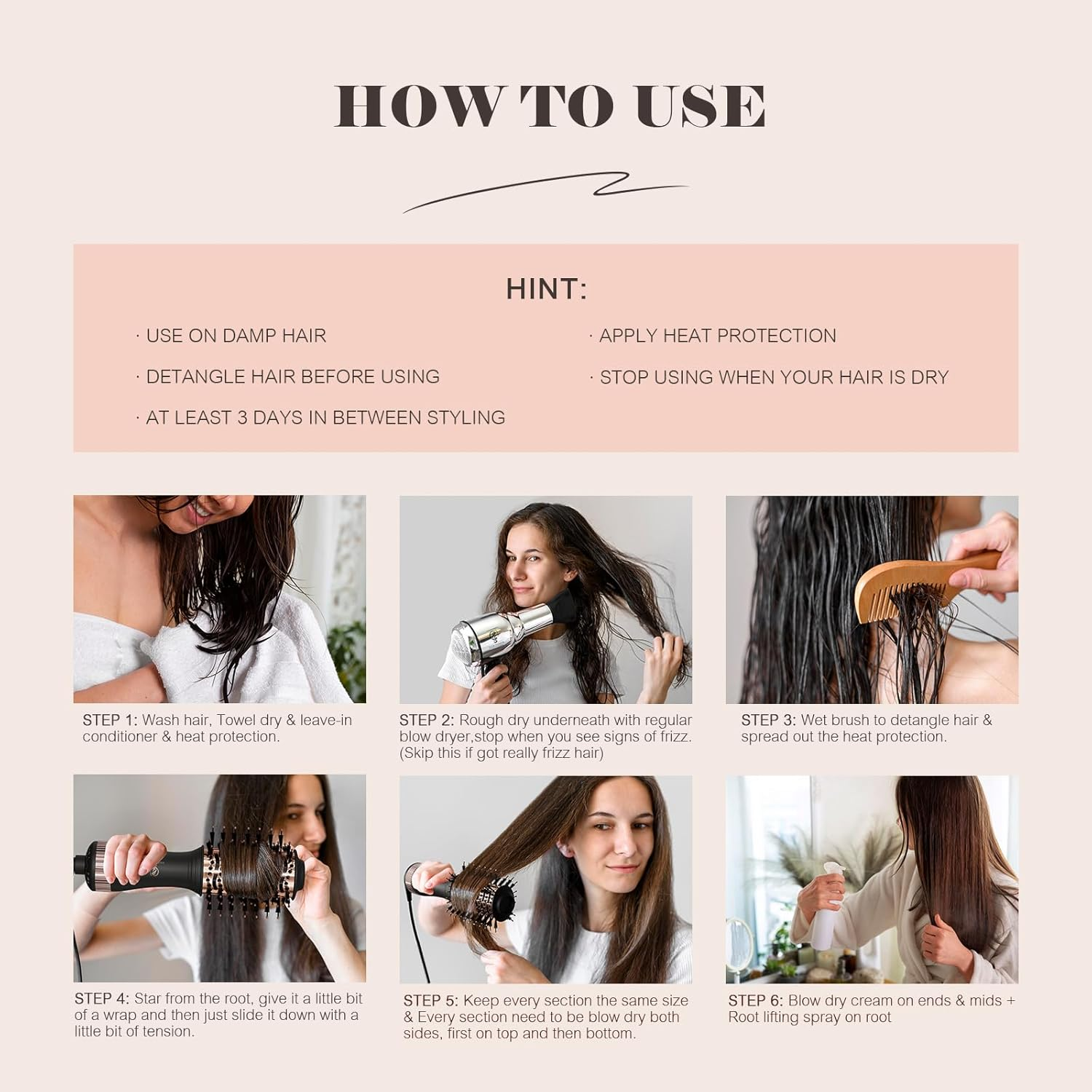 HOW TO USE

HINT:

· USE ON DAMP HAIR

· DETANGLE HAIR BEFORE USING

· AT LEAST 3 DAYS IN BETWEEN STYLING

· APPLY HEAT PROTECTION

· STOP USING WHEN YOUR HAIR IS DRY

STEP 1: Wash hair, Towel dry & leave-in conditioner & heat protection.

STEP 2: Rough dry underneath with regular blow dryer,stop when you see signs of frizz. (Skip this if got really frizz hair)

STEP 3: Wet brush to detangle hair & spread out the heat protection.

STEP 4: Star from the root, give it a little bit of a wrap and then just slide it down with a little bit of tension.

STEP 5: Keep every section the same size & Every section need to be blow dry both sides, first on top and then bottom.

STEP 6: Blow dry cream on ends & mids + Root lifting spray on root