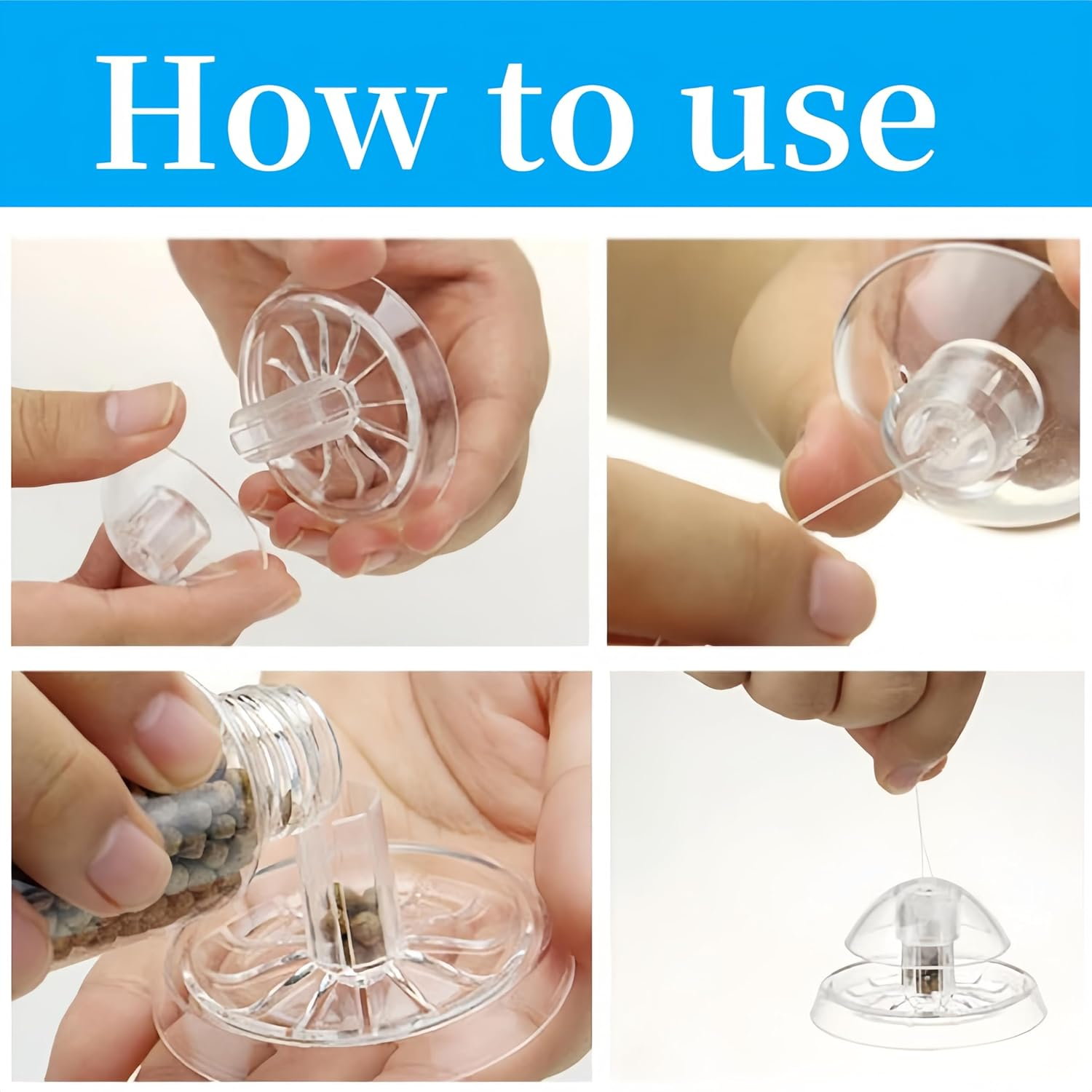 How to use