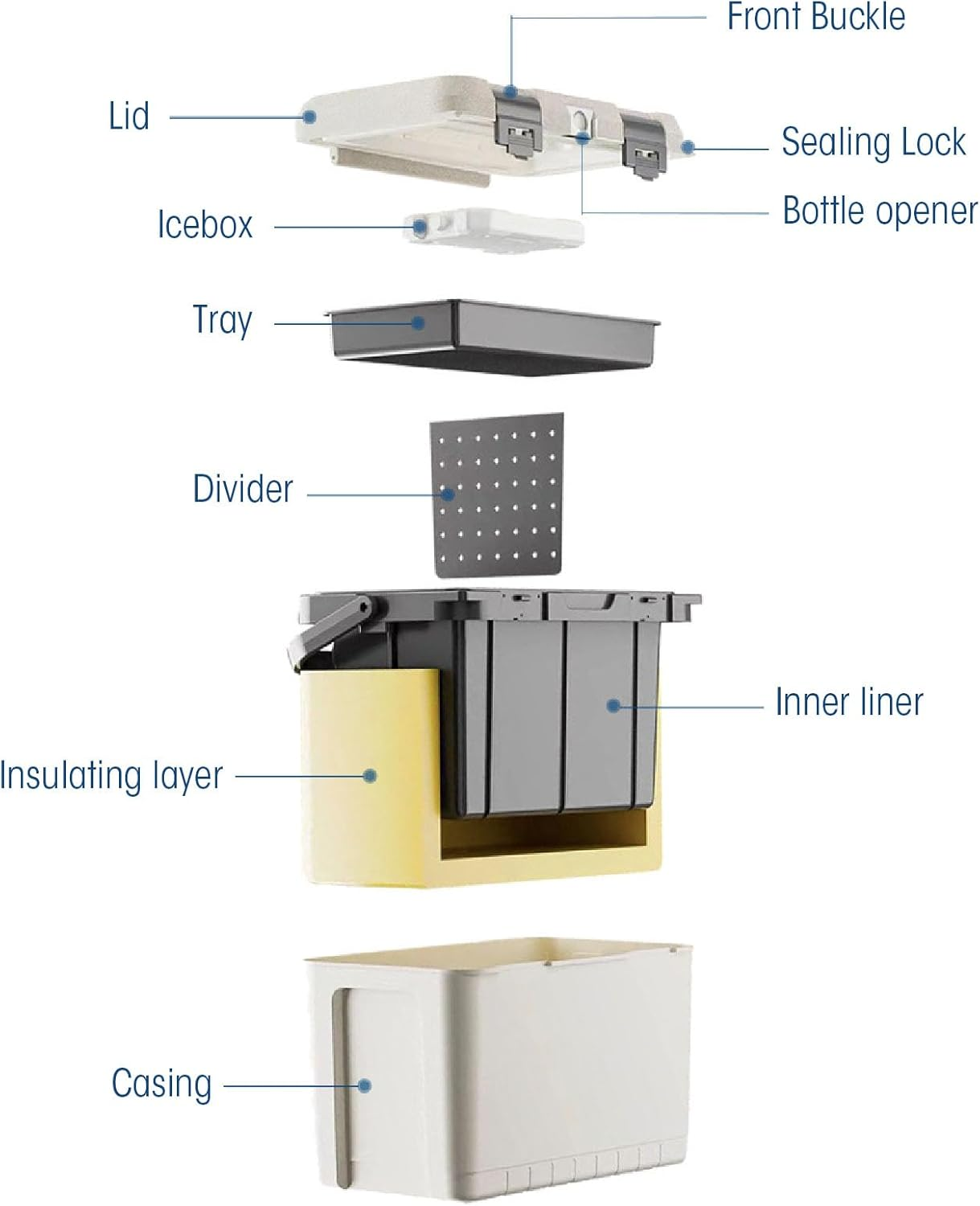 Front Buckle

Lid

Sealing Lock

Bottle opener

Icebox

Tray

Divider

Inner liner

Insulating layer

Casing