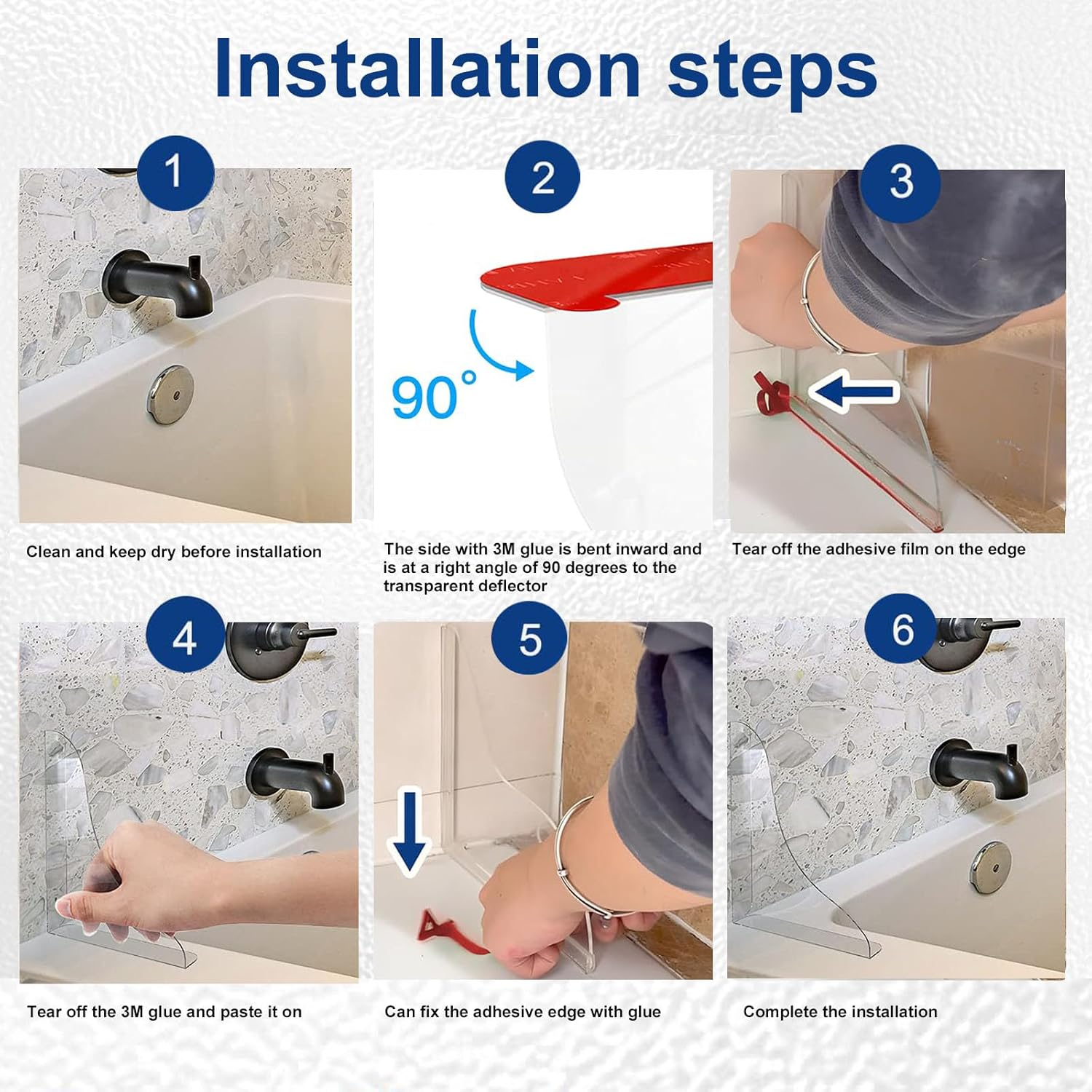 Installation steps

1

Clean and keep dry before installation

2

90°

The side with 3M glue is bent inward and is at a right angle of 90 degrees to the transparent deflector

3

Tear off the adhesive film on the edge

4

Tear off the 3M glue and paste it on

5

Can fix the adhesive edge with glue

6

Complete the installation