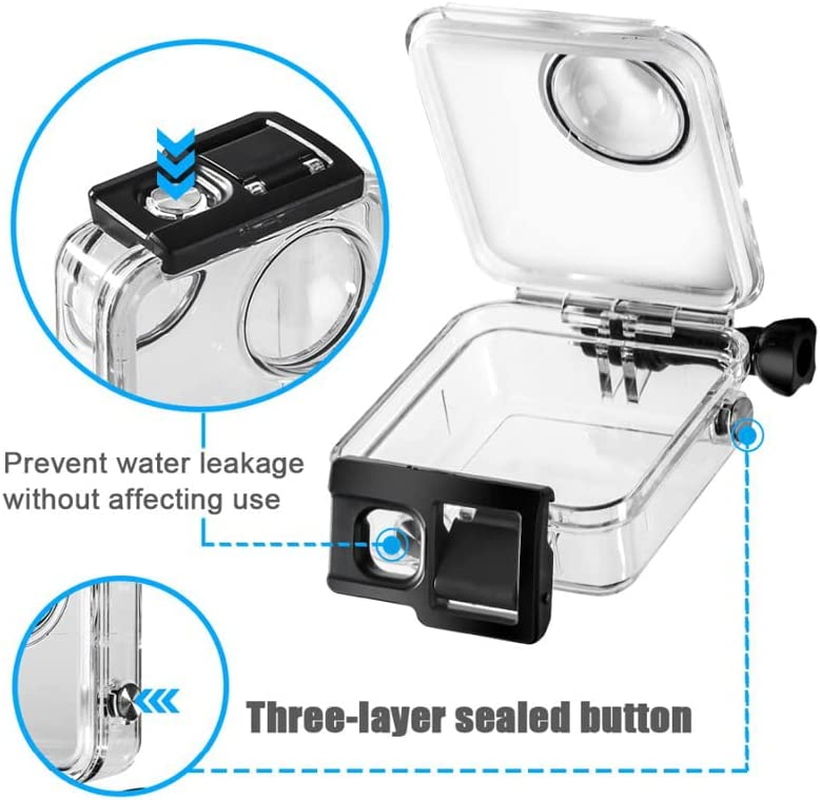 Prevent water leakage without affecting use

Three-layer sealed button