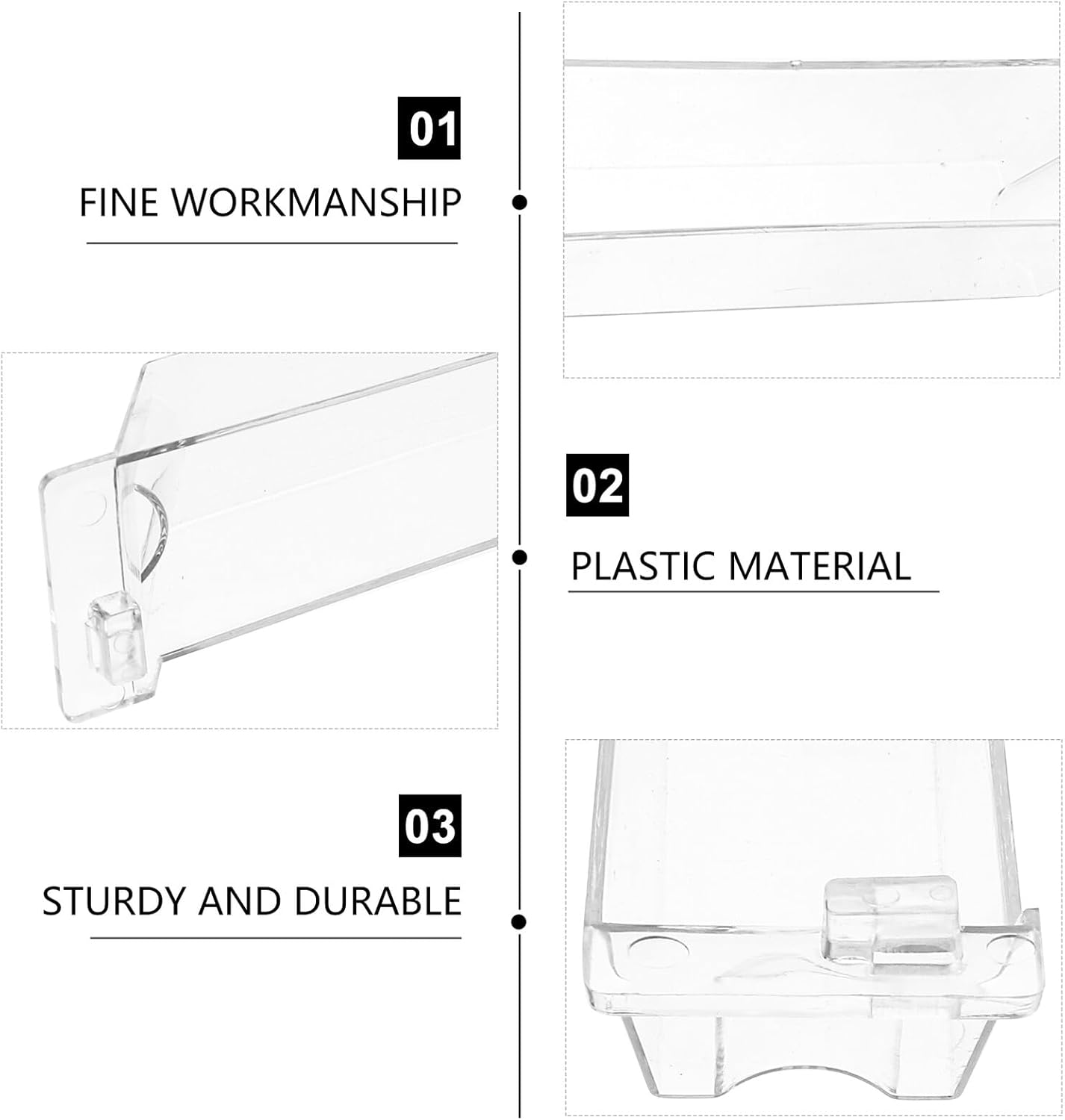 01

FINE WORKMANSHIP

02

PLASTIC MATERIAL

03

STURDY AND DURABLE