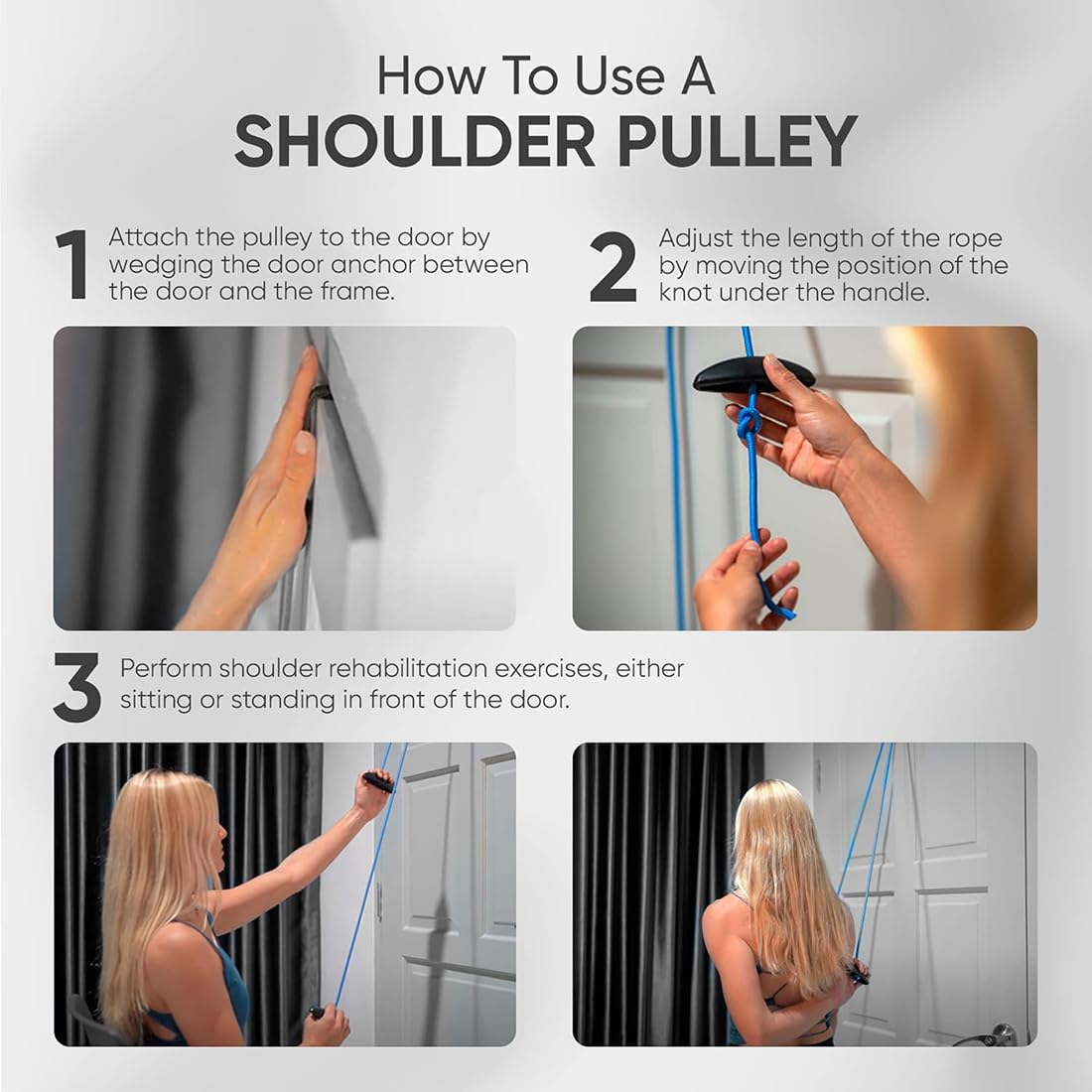 How To Use A
SHOULDER PULLEY

1 Attach the pulley to the door by wedging the door anchor between the door and the frame.

2 Adjust the length of the rope by moving the position of the knot under the handle.

3 Perform shoulder rehabilitation exercises, either sitting or standing in front of the door.