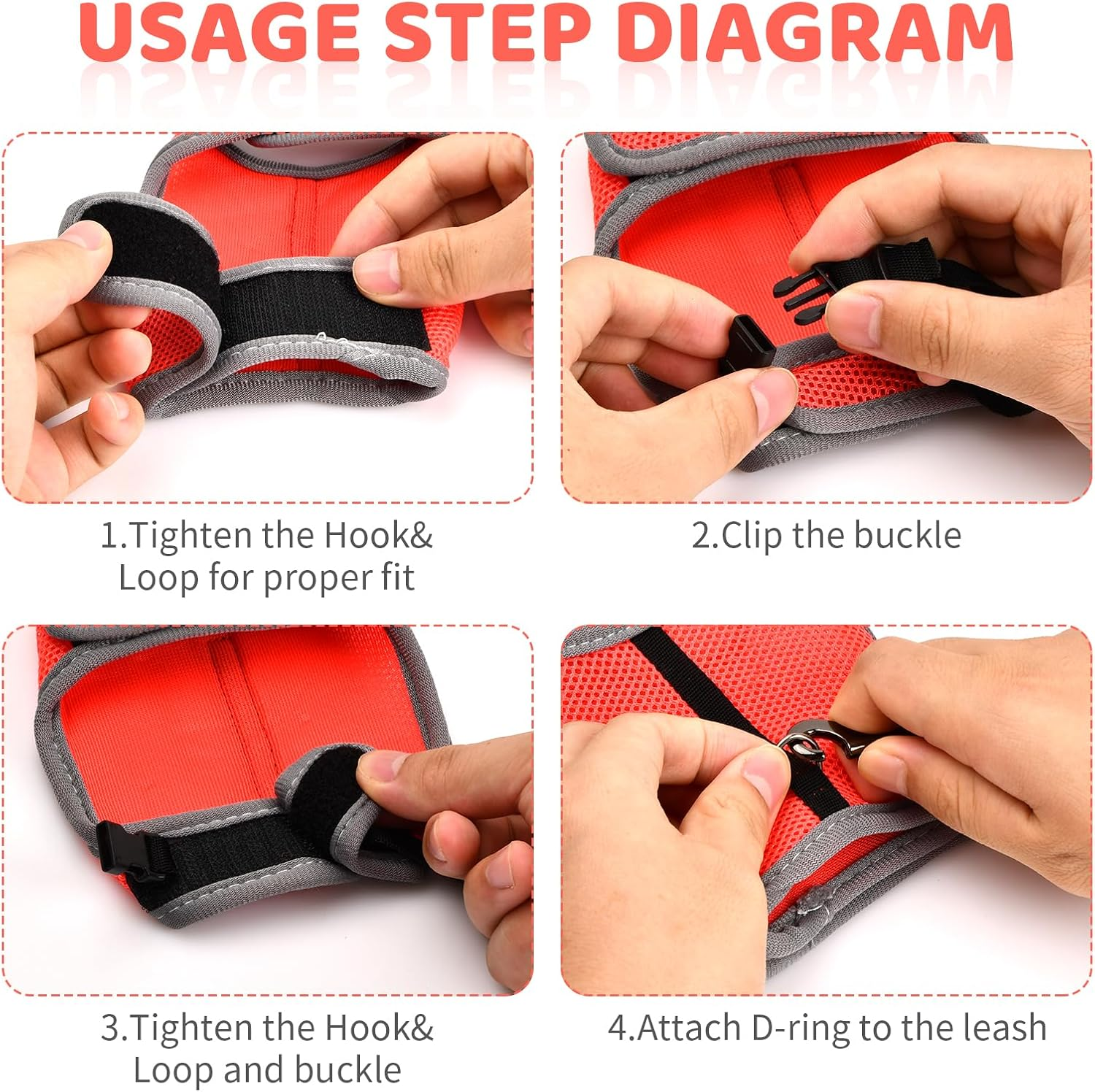 USAGE STEP DIAGRAM

1.Tighten the Hook& Loop for proper fit

2.Clip the buckle

3.Tighten the Hook& Loop and buckle

4.Attach D-ring to the leash