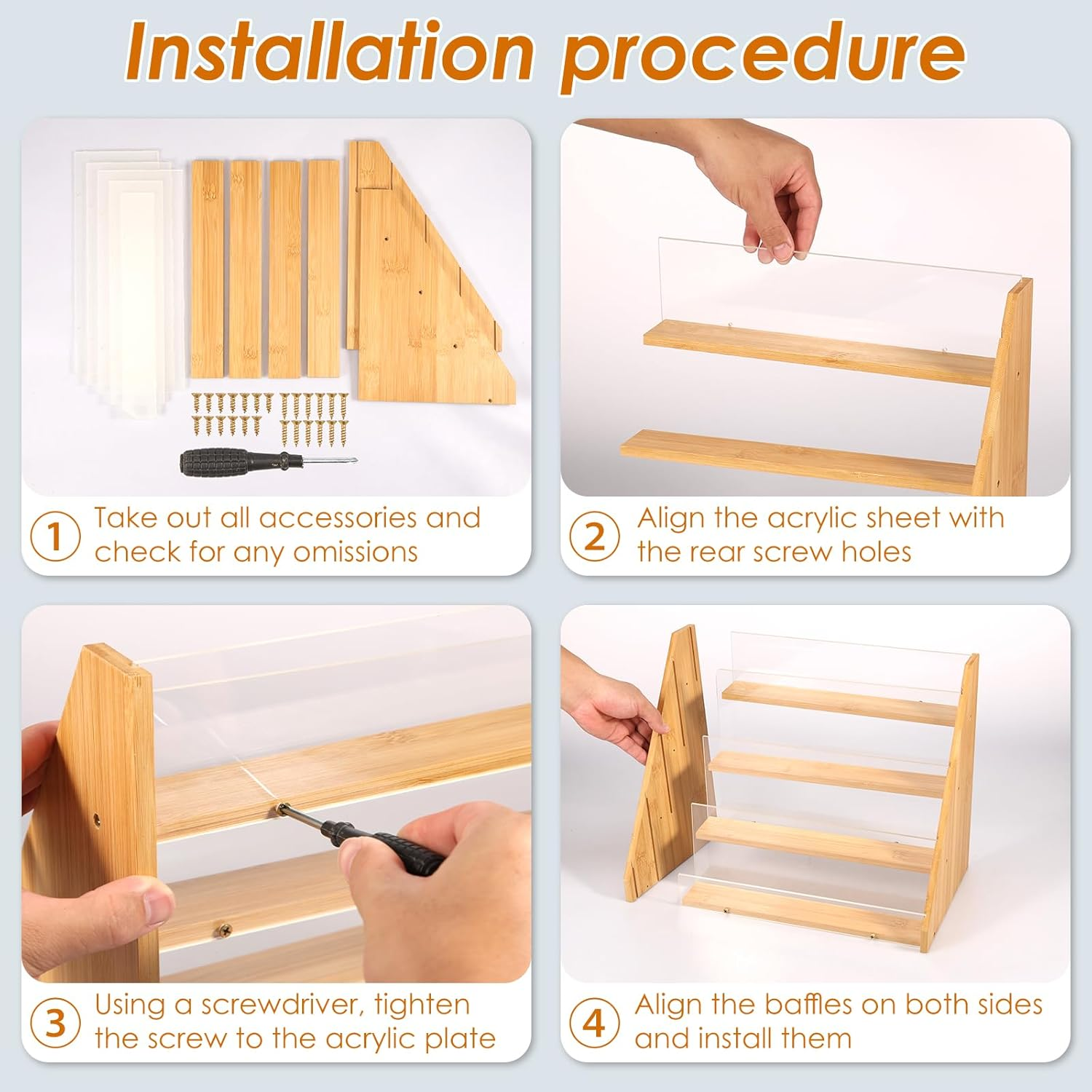 Installation procedure

1 Take out all accessories and check for any omissions

2 Align the acrylic sheet with the rear screw holes

3 Using a screwdriver, tighten the screw to the acrylic plate

4 Align the baffles on both sides and install them