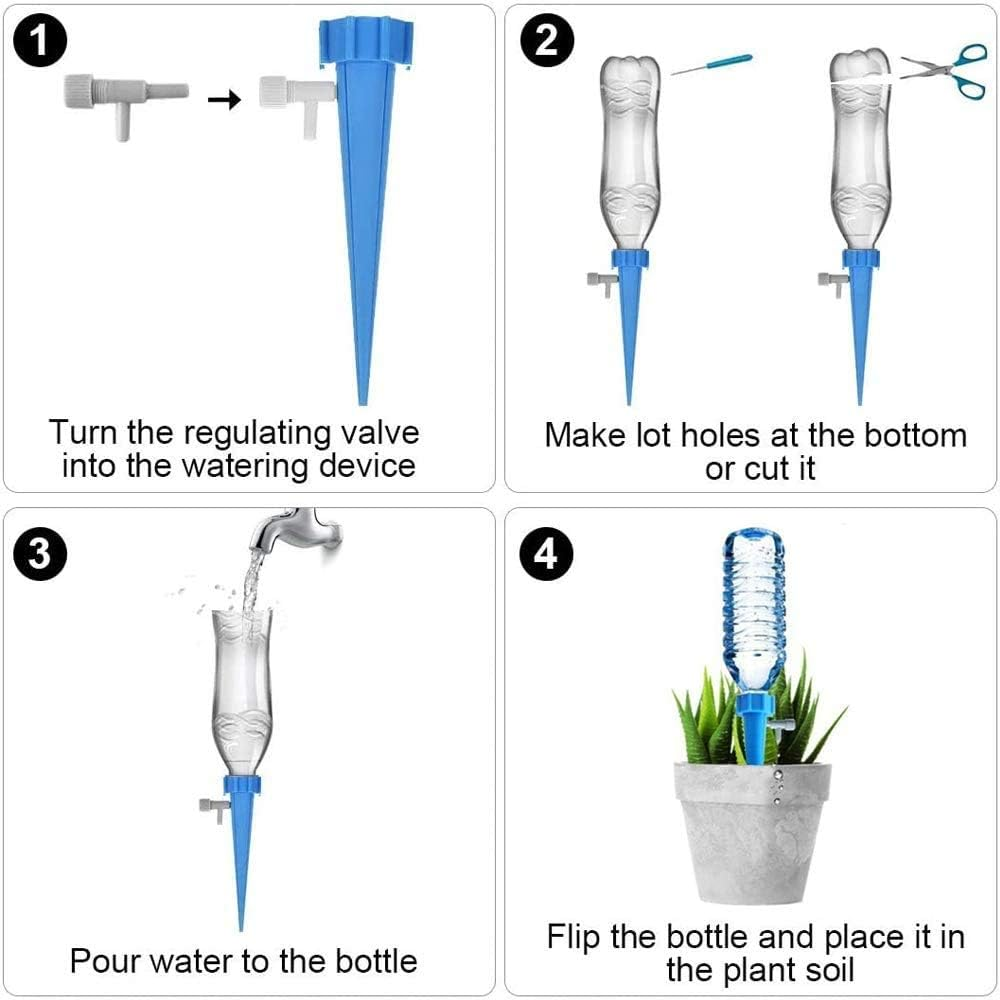 1

Turn the regulating valve into the watering device

2

Make lot holes at the bottom or cut it

3

Pour water to the bottle

4

Flip the bottle and place it in the plant soil