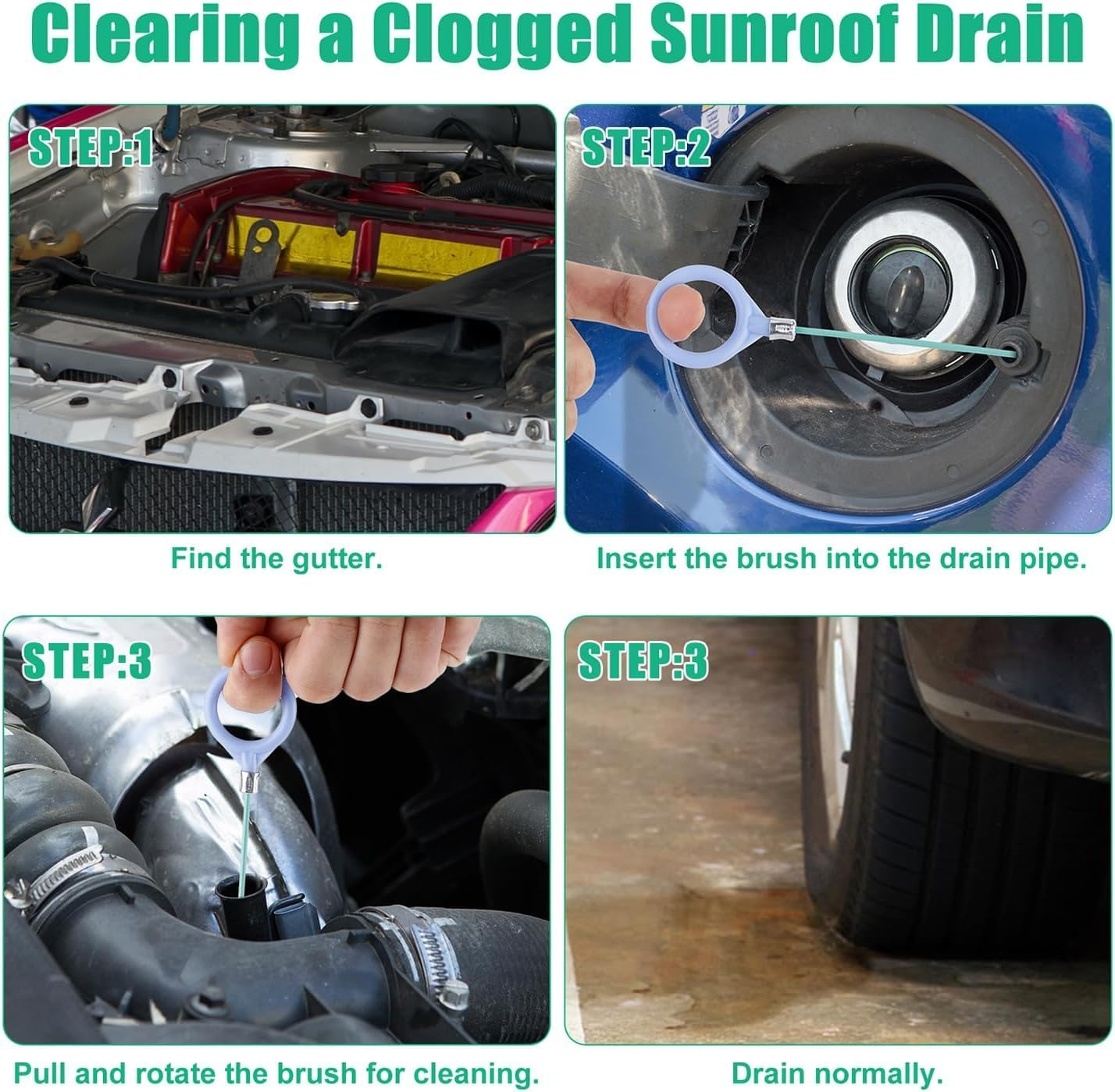 Clearing a Clogged Sunroof Drain

STEP:1

Find the gutter.

STEP:2

Insert the brush into the drain pipe.

STEP:3

Pull and rotate the brush for cleaning.

STEP:3

Drain normally.