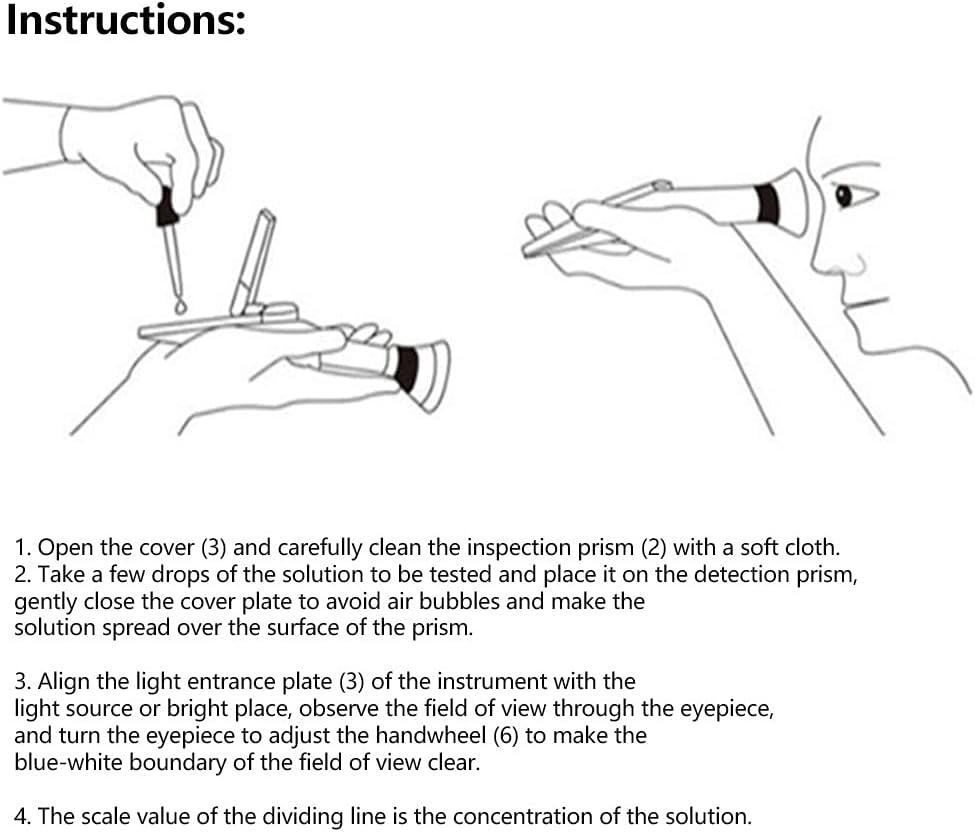 Instructions:

1. Open the cover (3) and carefully clean the inspection prism (2) with a soft cloth.
2. Take a few drops of the solution to be tested and place it on the detection prism, gently close the cover plate to avoid air bubbles and make the solution spread over the surface of the prism.

3. Align the light entrance plate (3) of the instrument with the light source or bright place, observe the field of view through the eyepiece, and turn the eyepiece to adjust the handwheel (6) to make the blue-white boundary of the field of view clear.

4. The scale value of the dividing line is the concentration of the solution.