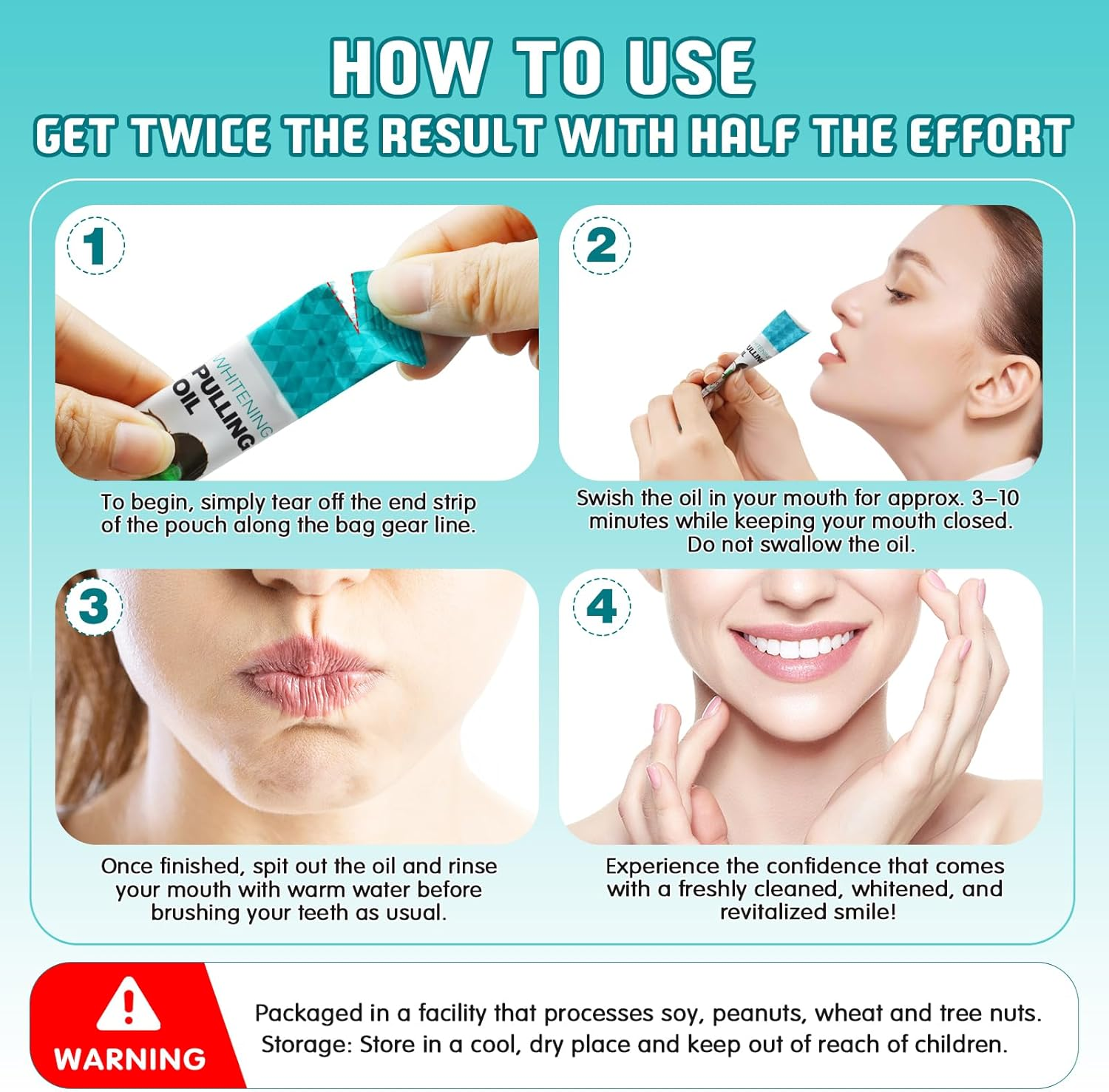 HOW TO USE
GET TWICE THE RESULT WITH HALF THE EFFORT

1

WHITENING
PULLING
OIL

To begin, simply tear off the end strip of the pouch along the bag gear line.

2

Swish the oil in your mouth for approx. 3–10 minutes while keeping your mouth closed. Do not swallow the oil.

3

Once finished, spit out the oil and rinse your mouth with warm water before brushing your teeth as usual.

4

Experience the confidence that comes with a freshly cleaned, whitened, and revitalized smile!

WARNING

Packaged in a facility that processes soy, peanuts, wheat and tree nuts.
Storage: Store in a cool, dry place and keep out of reach of children.