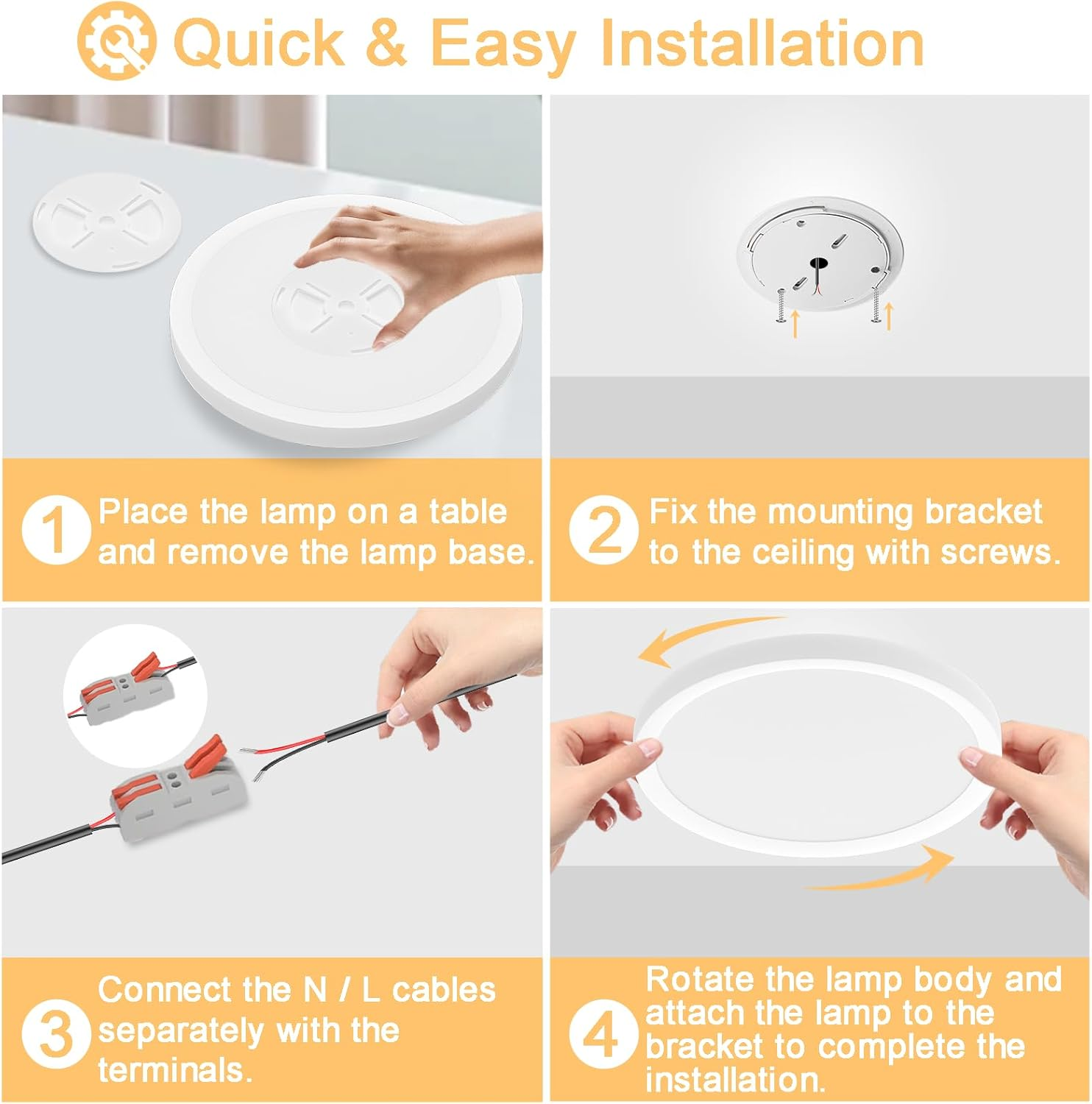 Quick & Easy Installation

1 Place the lamp on a table and remove the lamp base.

2 Fix the mounting bracket to the ceiling with screws.

3 Connect the N / L cables separately with the terminals.

4 Rotate the lamp body and attach the lamp to the bracket to complete the installation.