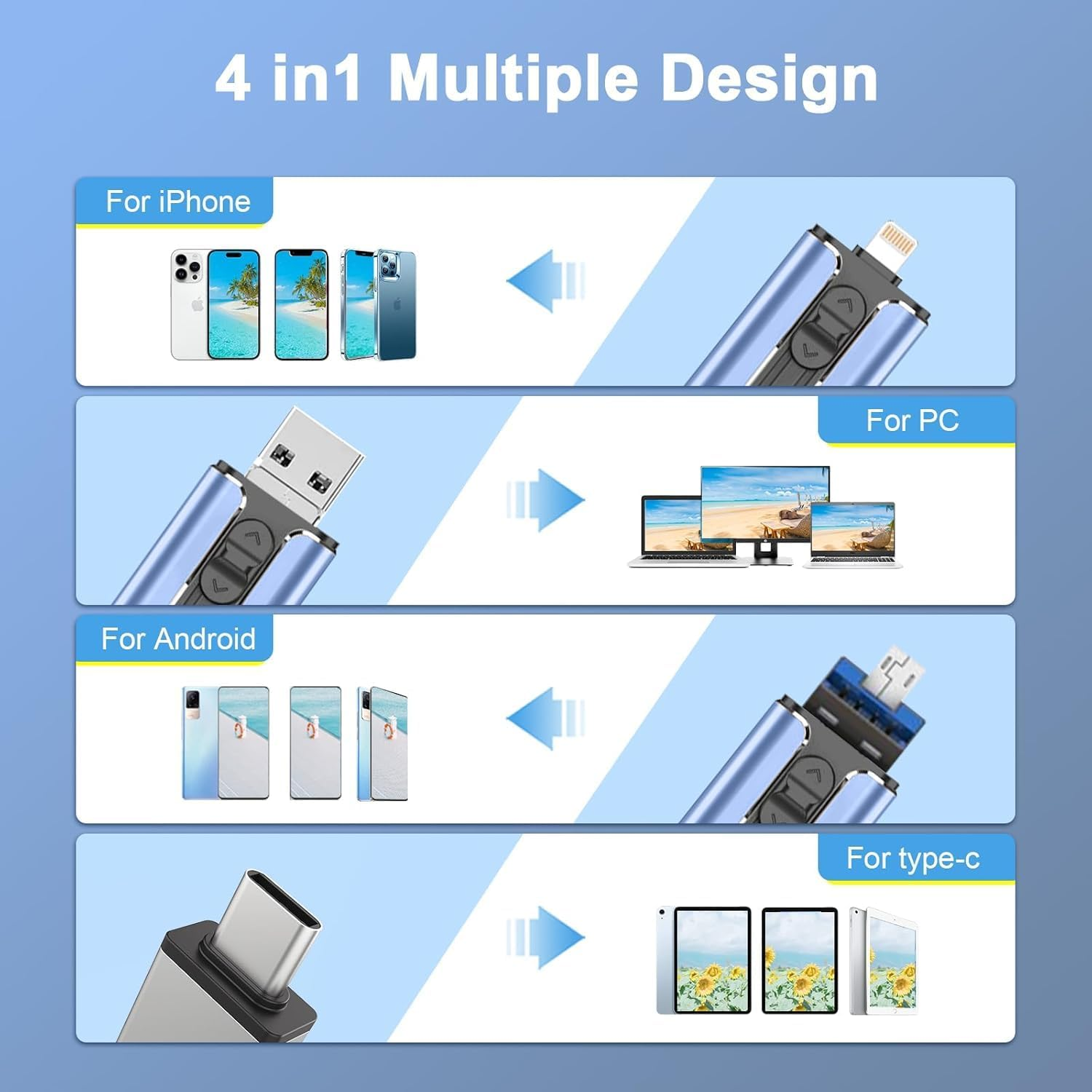 4 in1 Multiple Design

For iPhone

For PC

For Android

For type-c