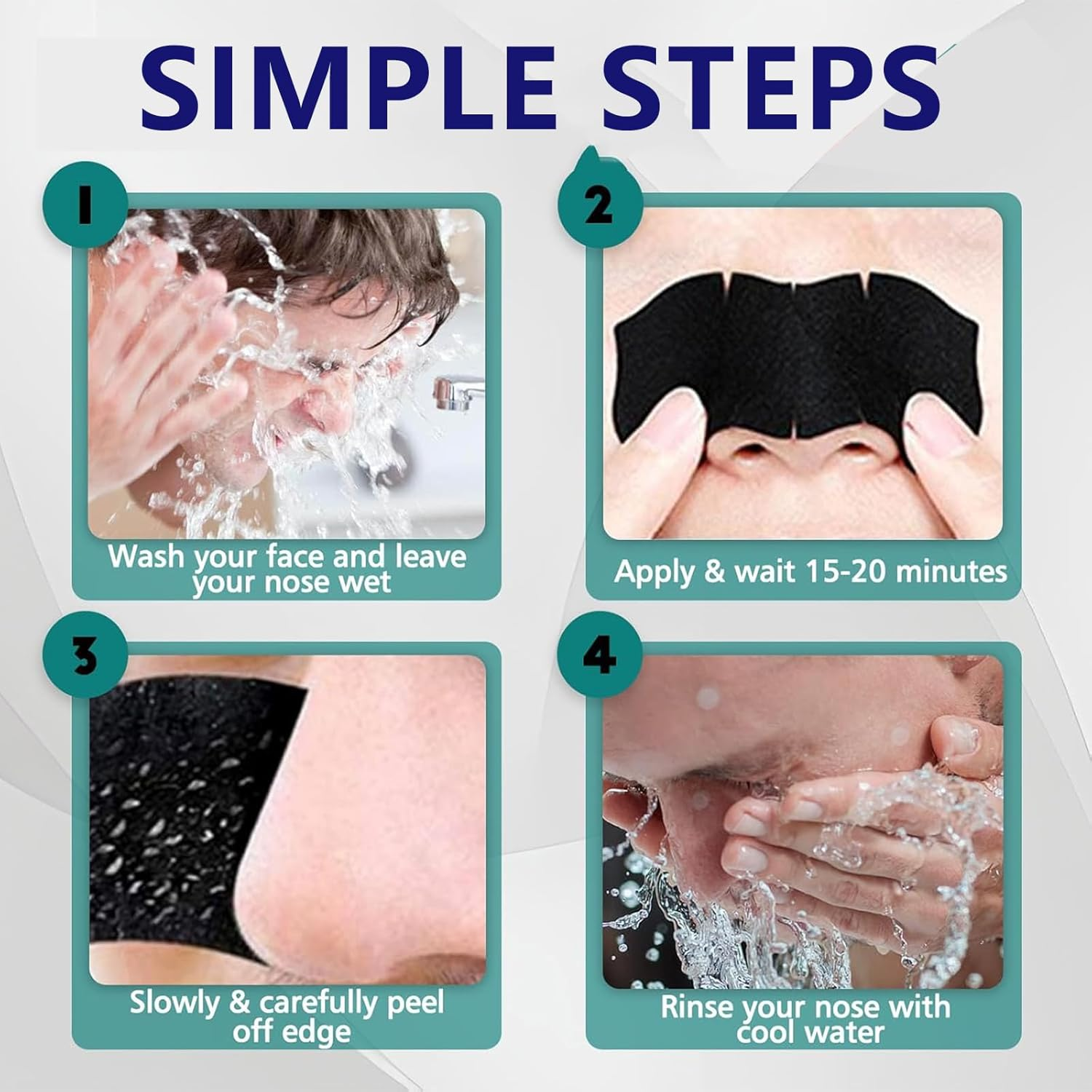 SIMPLE STEPS

1

Wash your face and leave your nose wet

2

Apply & wait 15-20 minutes

3

Slowly & carefully peel off edge

4

Rinse your nose with cool water