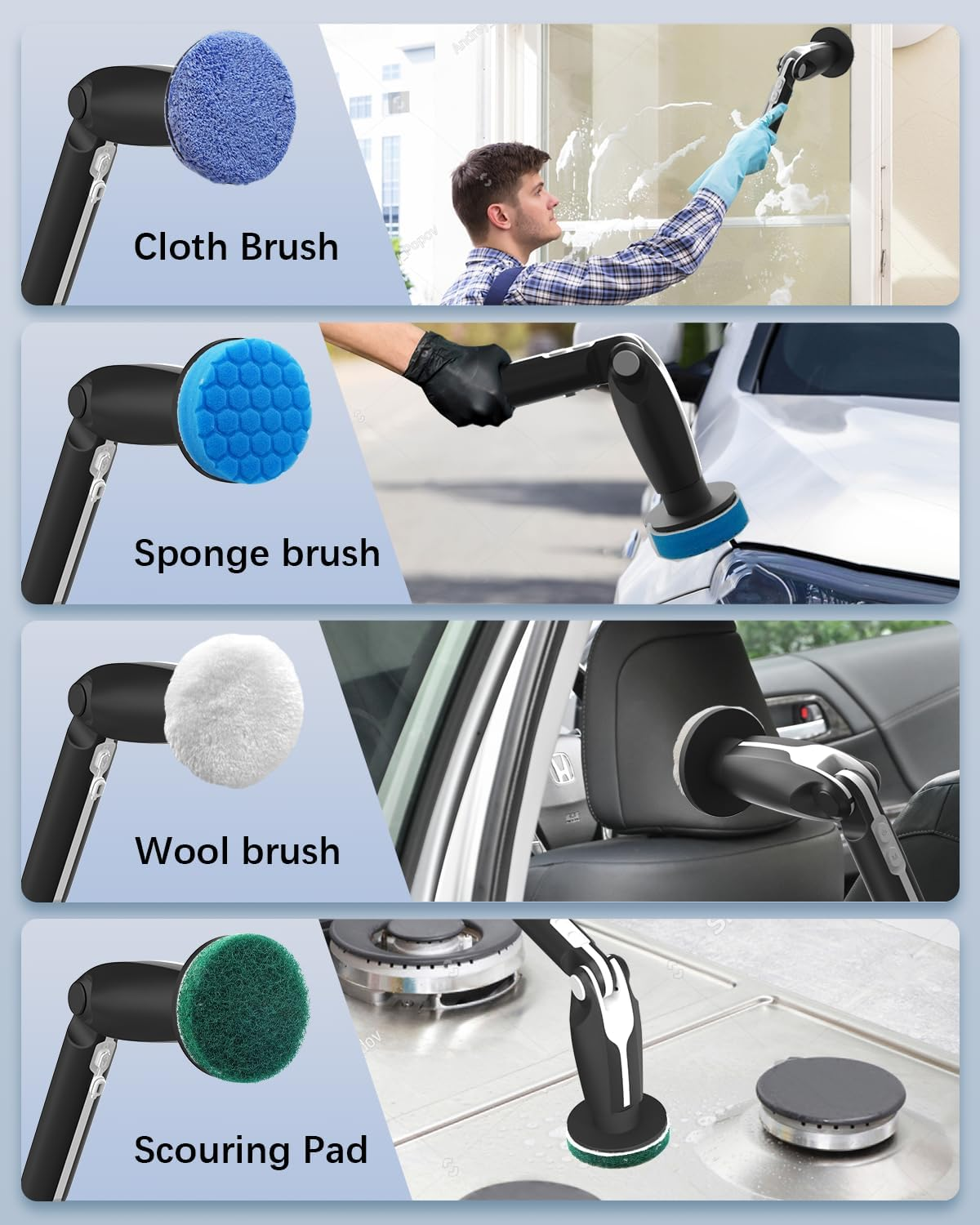 Cloth Brush

Sponge brush

Wool brush

Scouring Pad