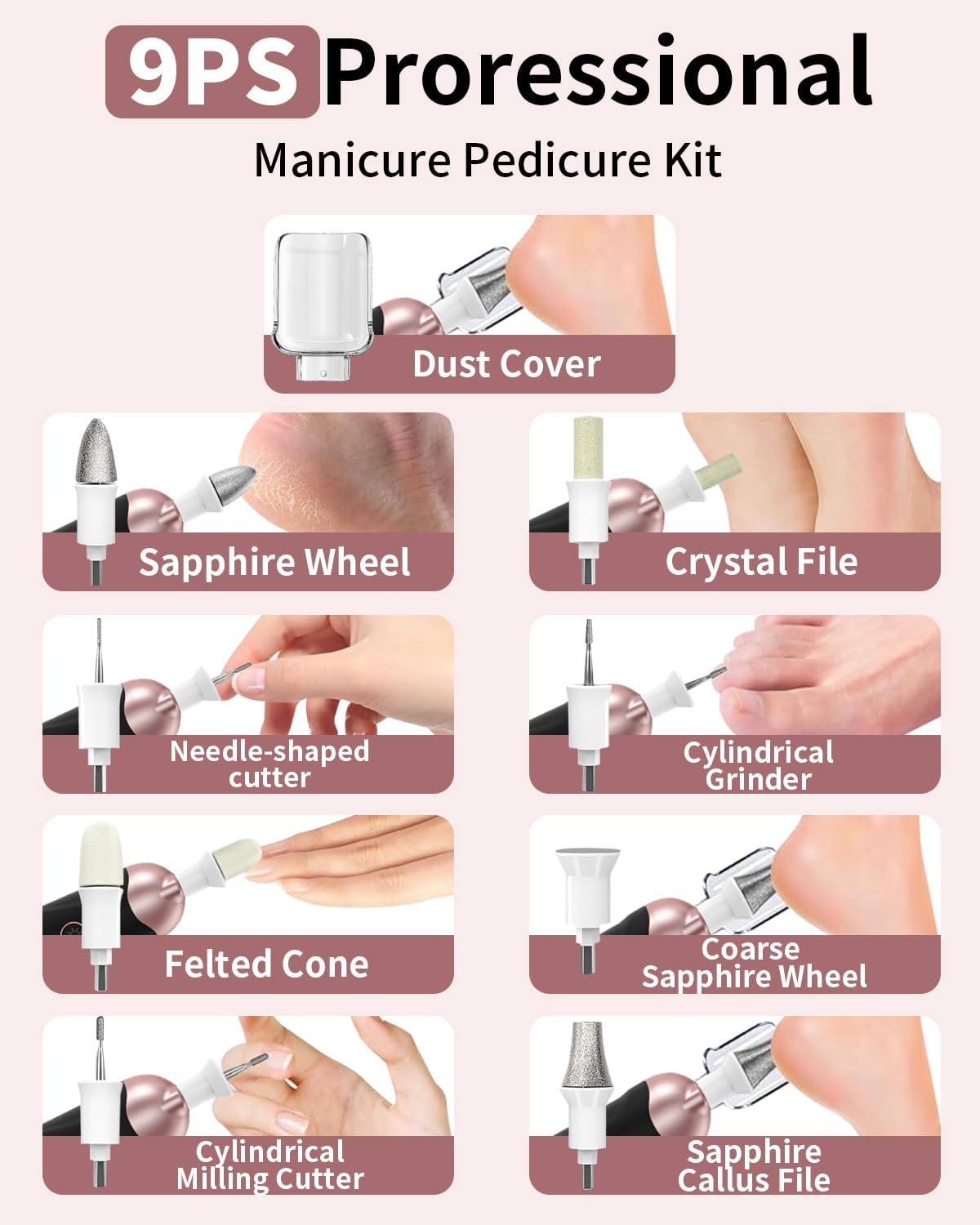 9PS Proressional

Manicure Pedicure Kit

Dust Cover

Sapphire Wheel

Crystal File

Needle-shaped cutter

Cylindrical Grinder

Felted Cone

Coarse Sapphire Wheel

Cylindrical Milling Cutter

Sapphire Callus File