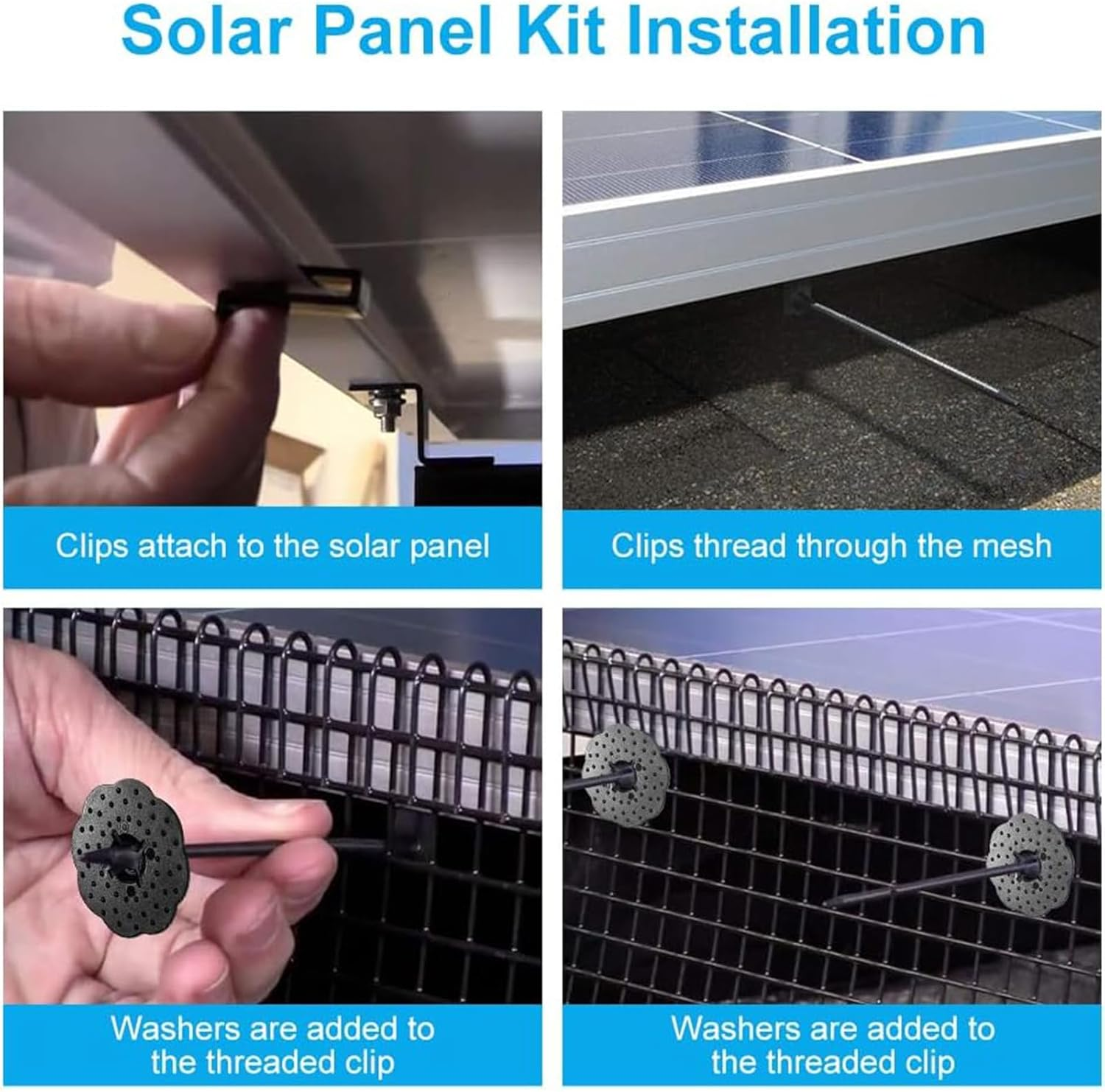 Solar Panel Kit Installation

Clips attach to the solar panel

Clips thread through the mesh

Washers are added to the threaded clip

Washers are added to the threaded clip