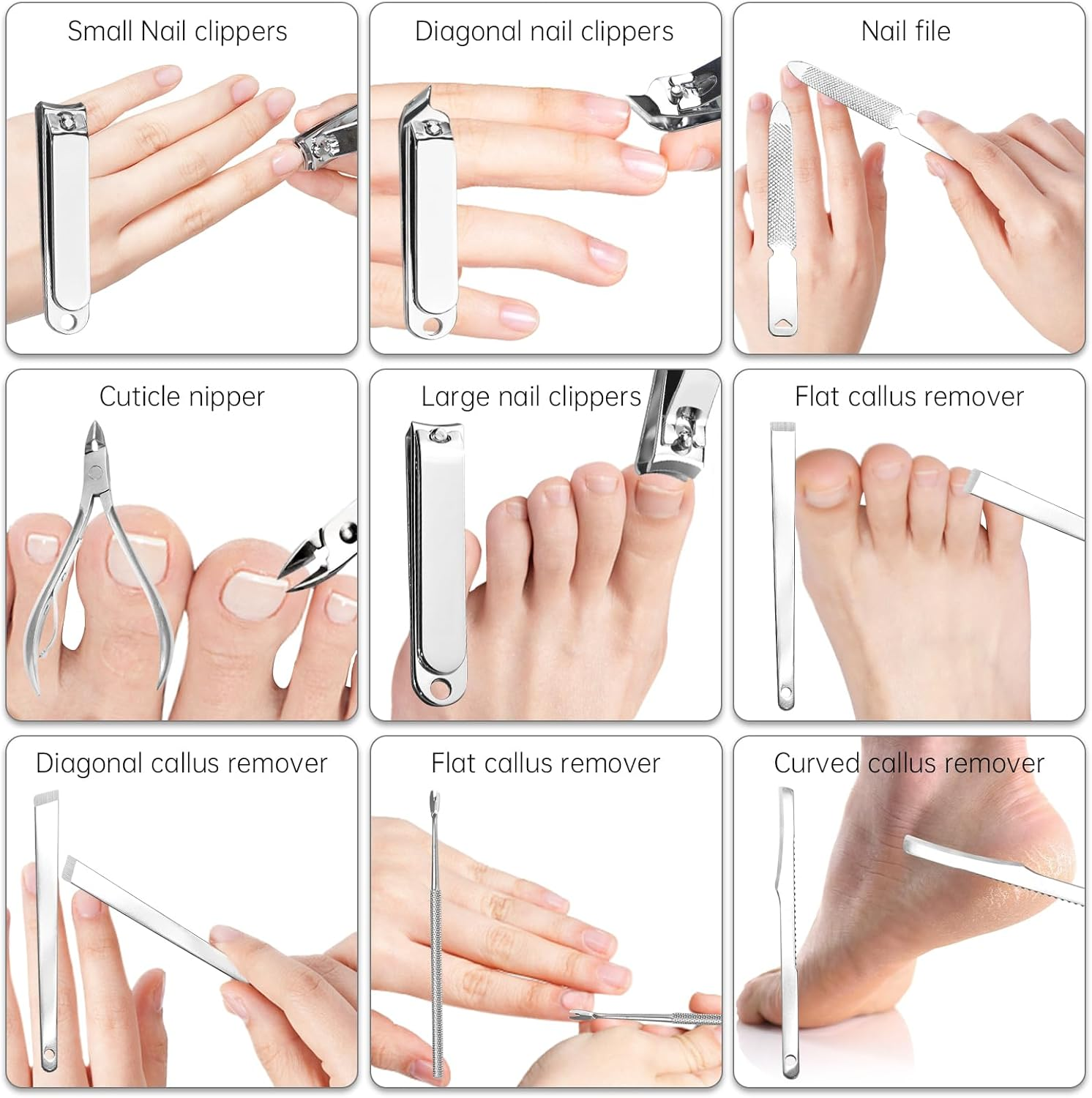 Small Nail clippers

Diagonal nail clippers

Nail file

Cuticle nipper

Large nail clippers

Flat callus remover

Diagonal callus remover

Flat callus remover

Curved callus remover