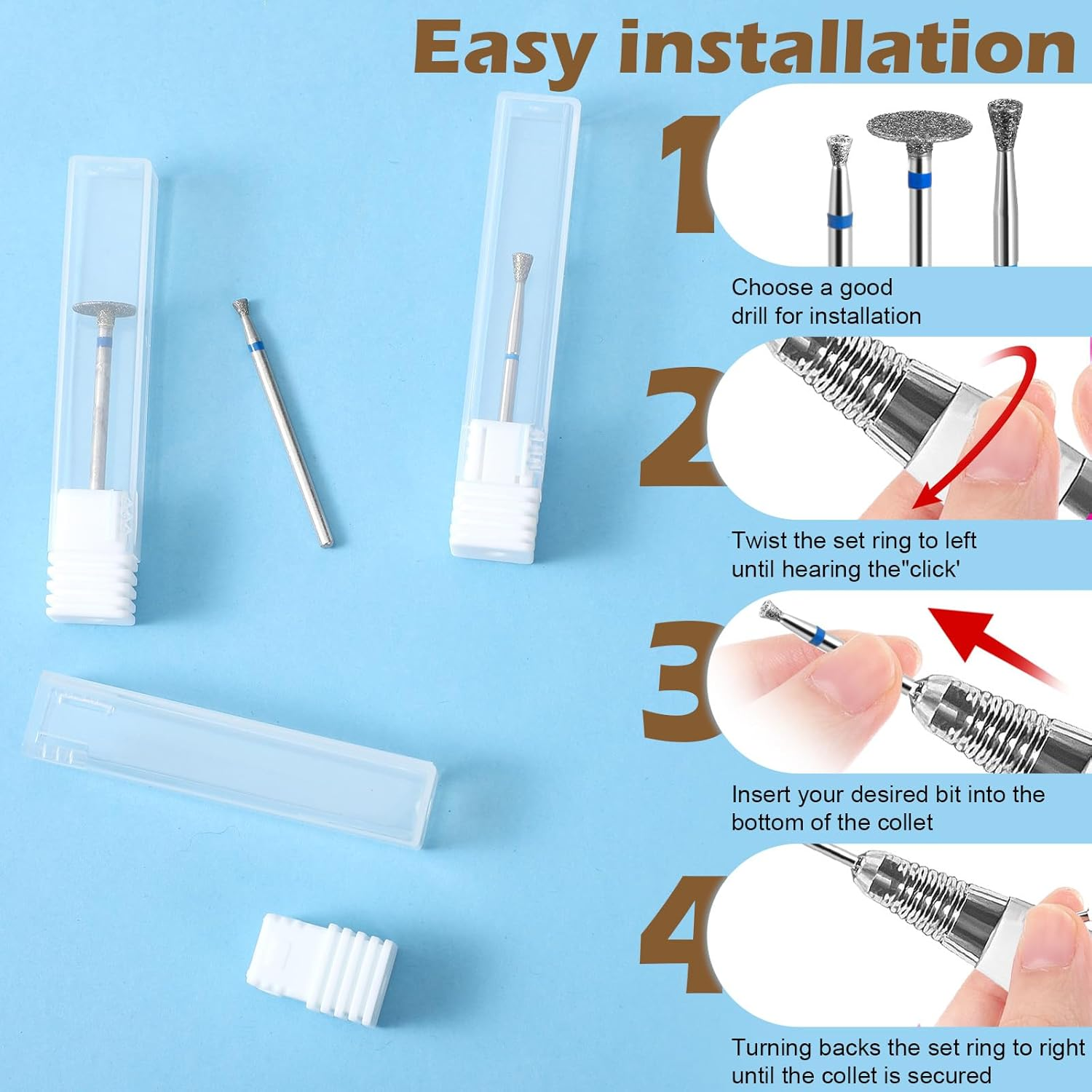 Easy installation

1

Choose a good drill for installation

2

Twist the set ring to left until hearing the"click'

3

Insert your desired bit into the bottom of the collet

4

Turning backs the set ring to right until the collet is secured