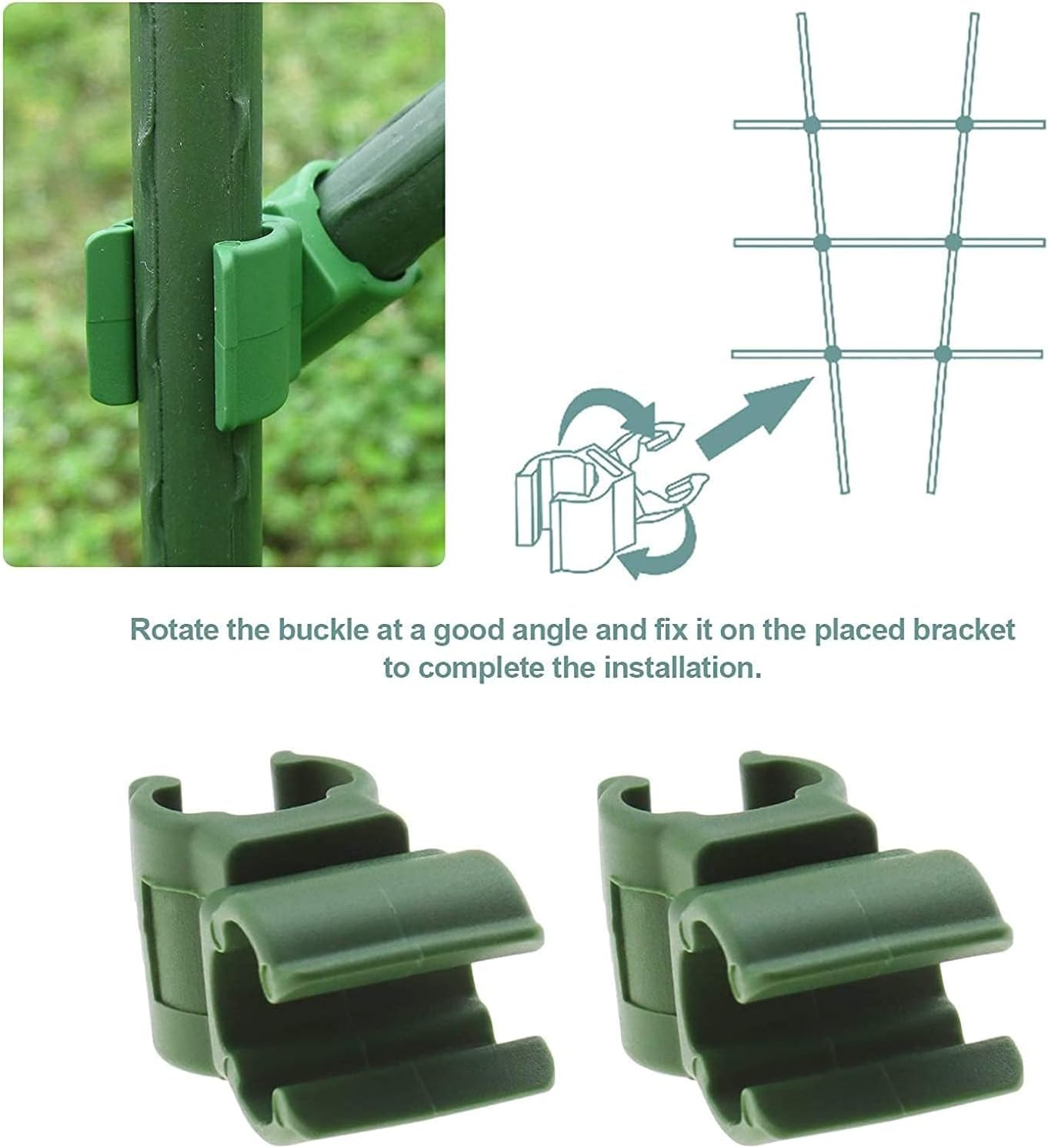 Rotate the buckle at a good angle and fix it on the placed bracket to complete the installation.