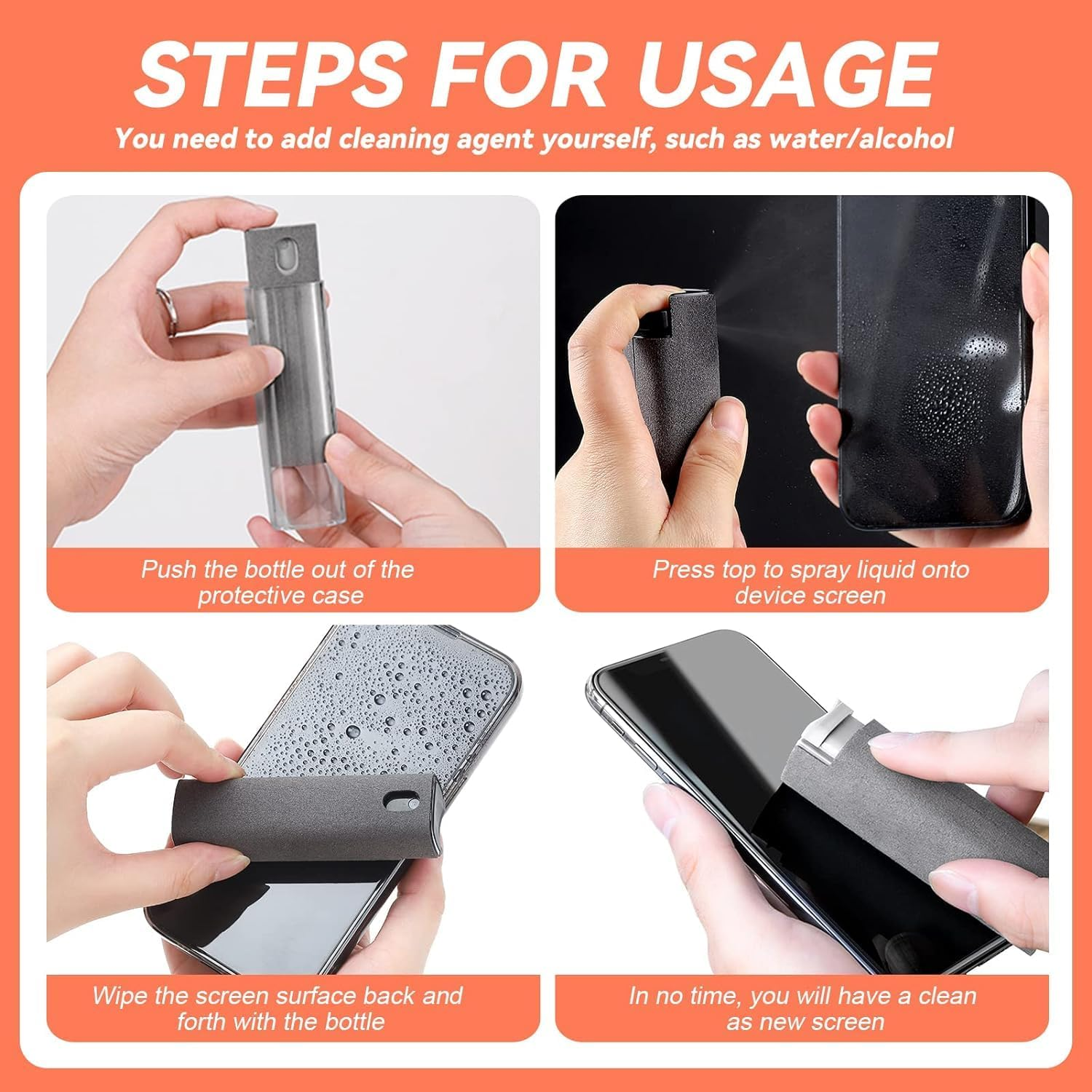 STEPS FOR USAGE

You need to add cleaning agent yourself, such as water/alcohol

Push the bottle out of the protective case

Press top to spray liquid onto device screen

Wipe the screen surface back and forth with the bottle

In no time, you will have a clean as new screen