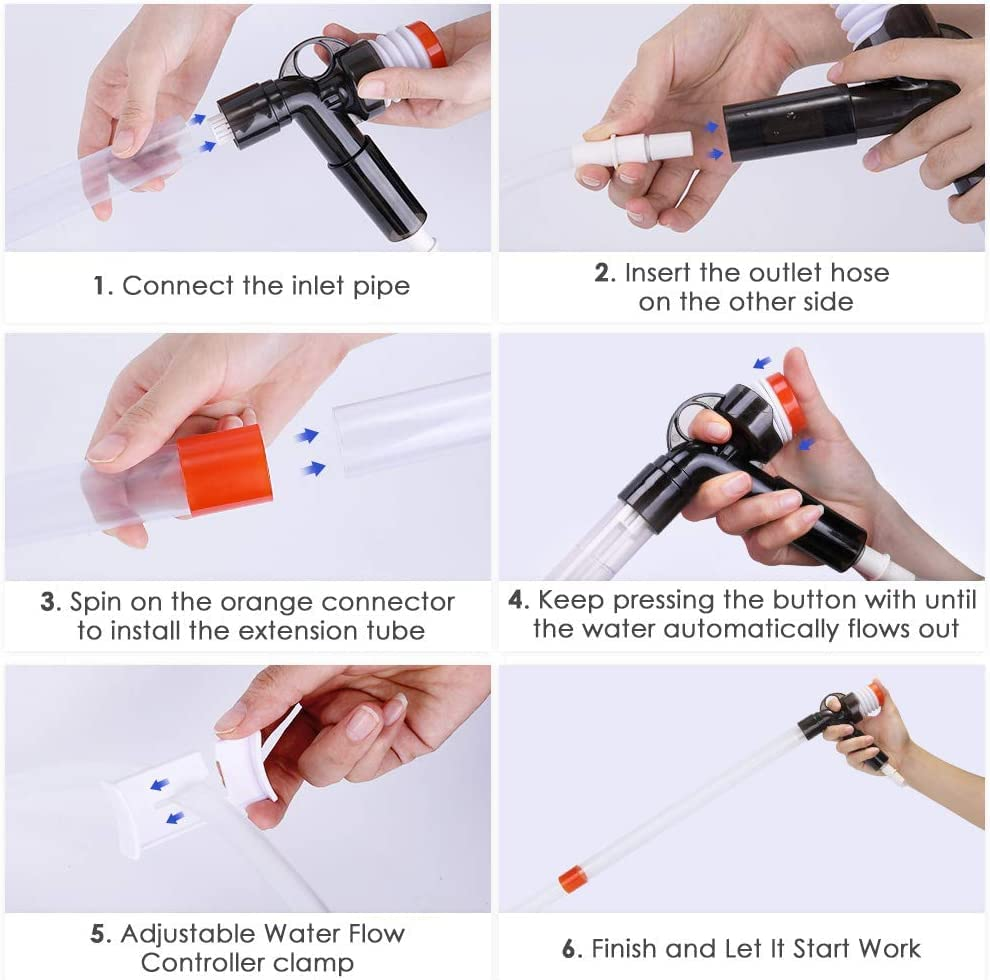 1. Connect the inlet pipe

2. Insert the outlet hose on the other side

3. Spin on the orange connector to install the extension tube

4. Keep pressing the button with until the water automatically flows out

5. Adjustable Water Flow Controller clamp

6. Finish and Let It Start Work