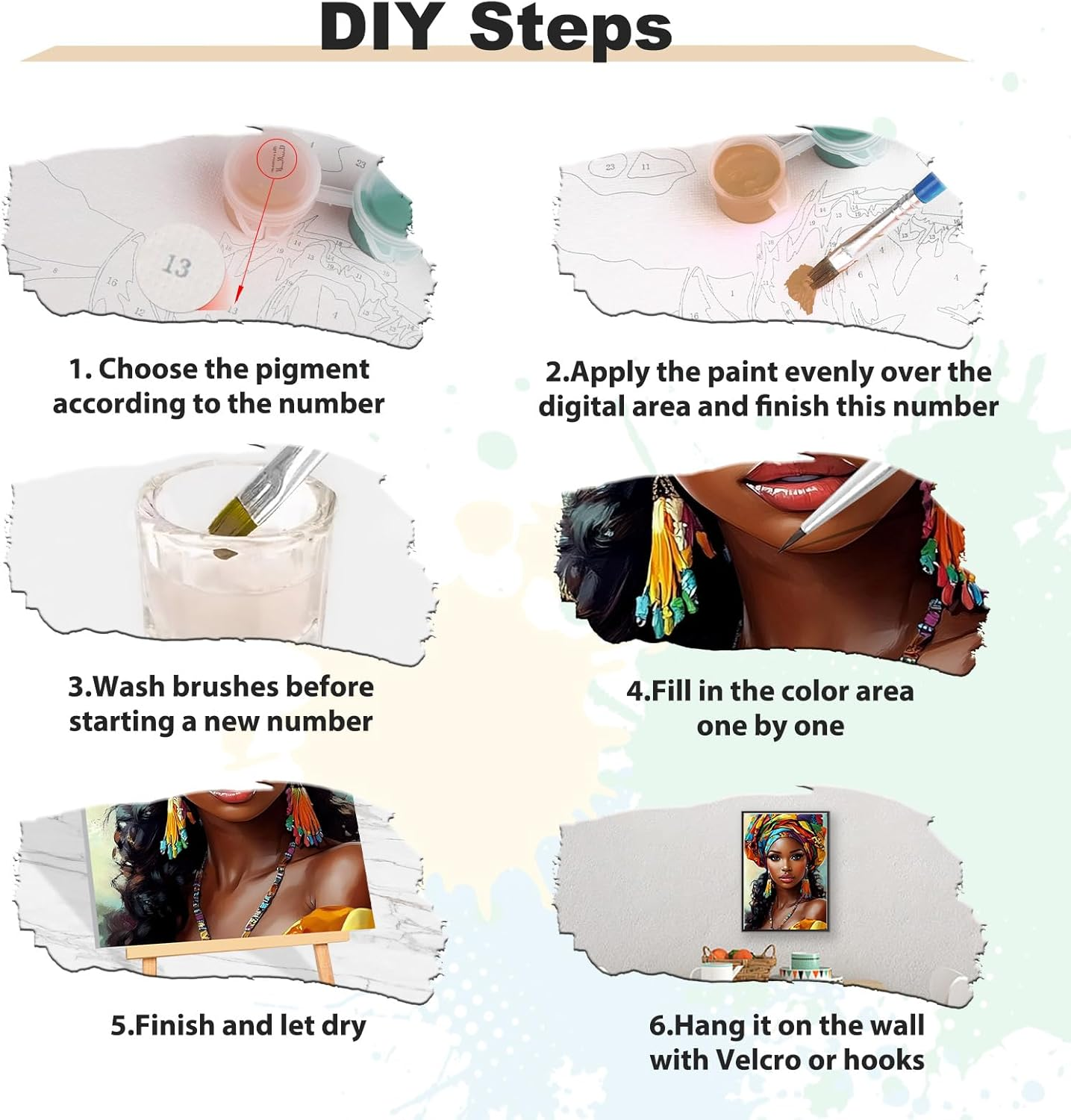 DIY Steps

13

1. Choose the pigment according to the number

2.Apply the paint evenly over the digital area and finish this number

3.Wash brushes before starting a new number

4.Fill in the color area one by one

5.Finish and let dry

6.Hang it on the wall with Velcro or hooks